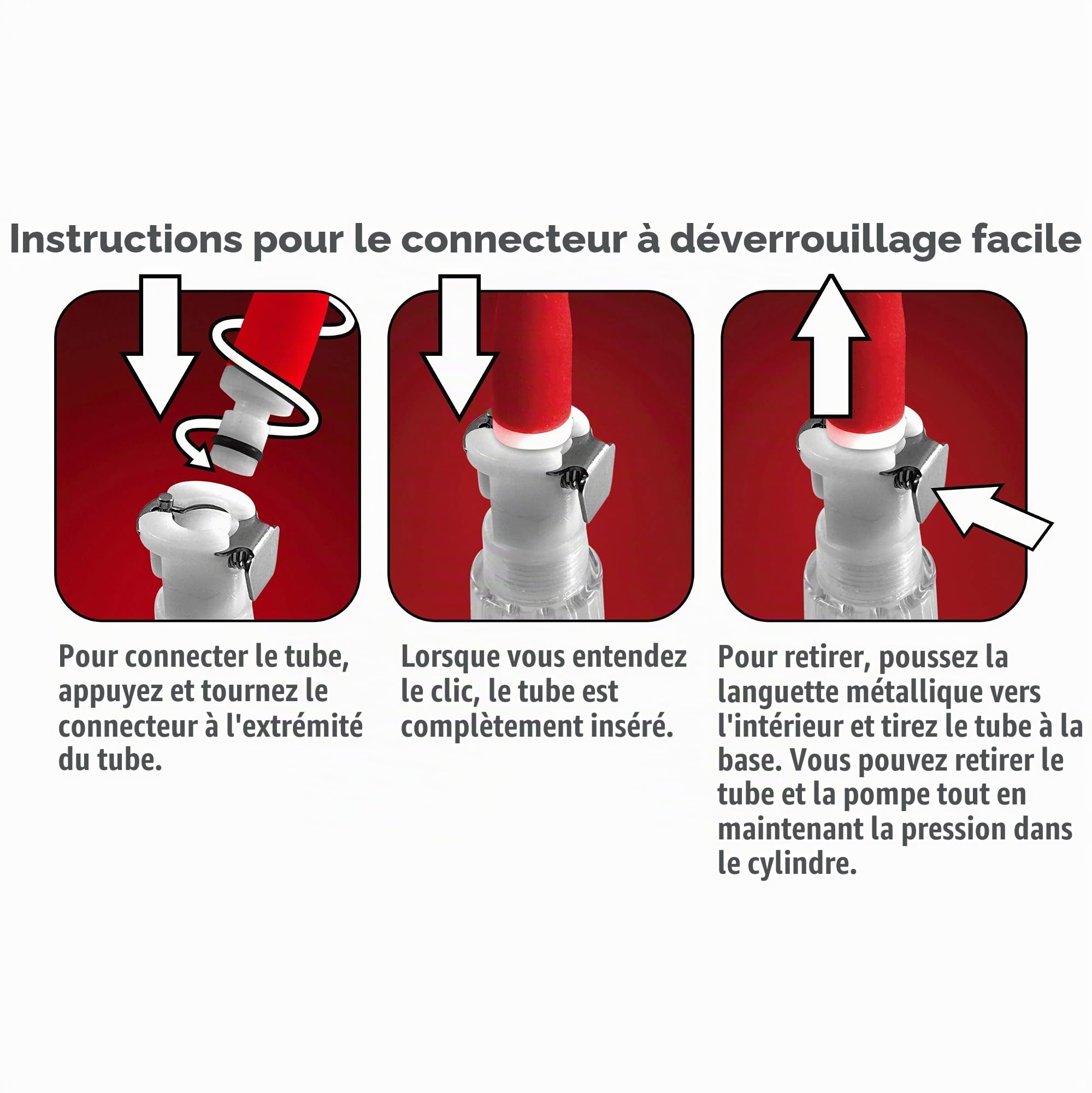 Instructions pour le connecteur à déverrouillage facile

Pour connecter le tube, appuyez et tournez le connecteur à l'extrémité du tube.

Lorsque vous entendez le clic, le tube est complètement inséré.

Pour retirer, poussez la languette métallique vers l'intérieur et tirez le tube à la base. Vous pouvez retirer le tube et la pompe tout en maintenant la pression dans le cylindre.