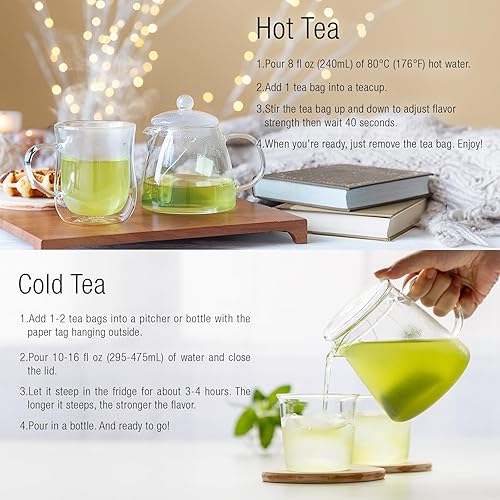 Hot Tea

1.Pour 8 fl oz (240mL) of 80°C (176°F) hot water.

2.Add 1 tea bag into a teacup.

3.Stir the tea bag up and down to adjust flavor strength then wait 40 seconds.

4.When you're ready, just remove the tea bag. Enjoy!

Cold Tea

1.Add 1-2 tea bags into a pitcher or bottle with the paper tag hanging outside.

2.Pour 10-16 fl oz (295-475mL) of water and close the lid.

3.Let it steep in the fridge for about 3-4 hours. The longer it steeps, the stronger the flavor.

4.Pour in a bottle. And ready to go!