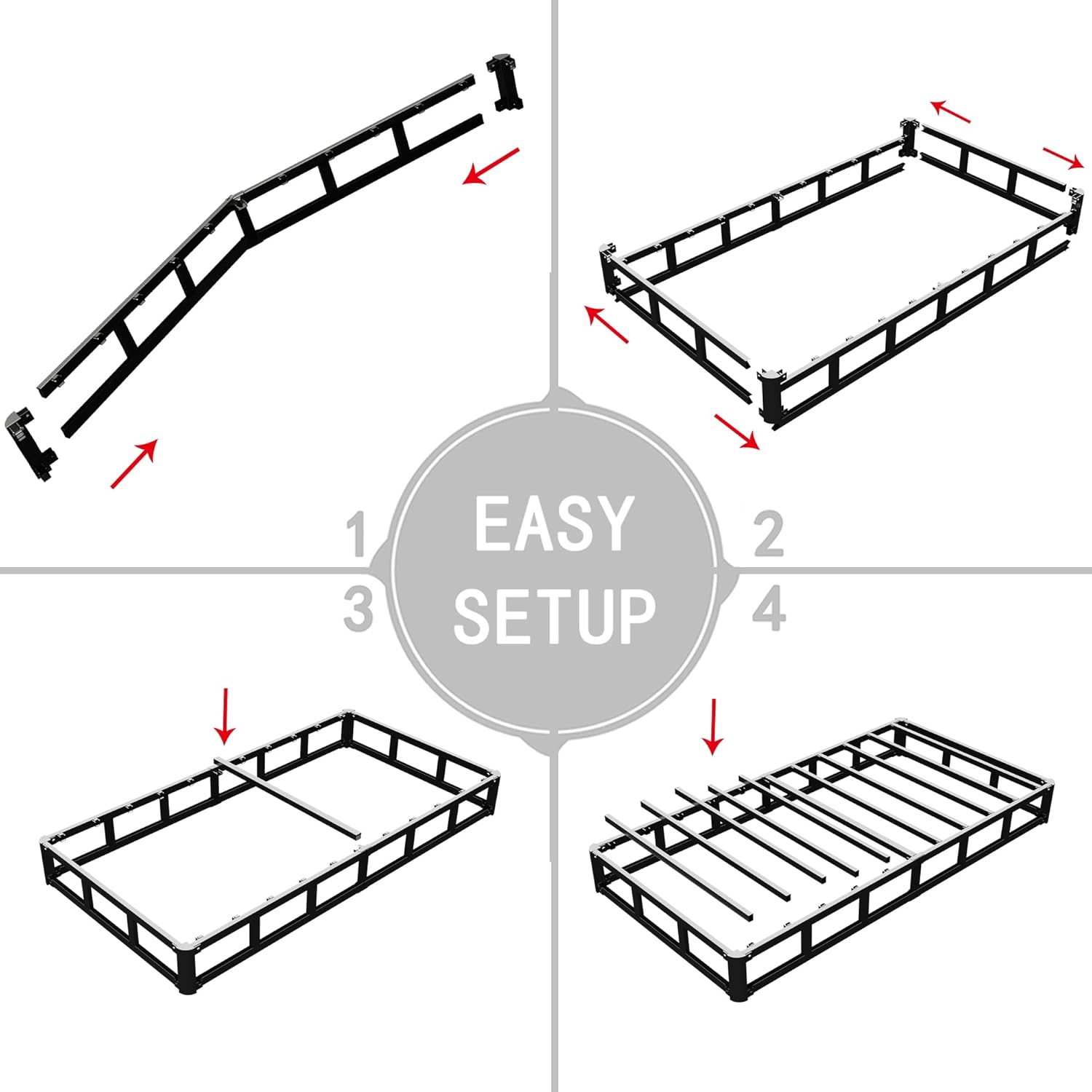 1

EASY
SETUP

2

3

4