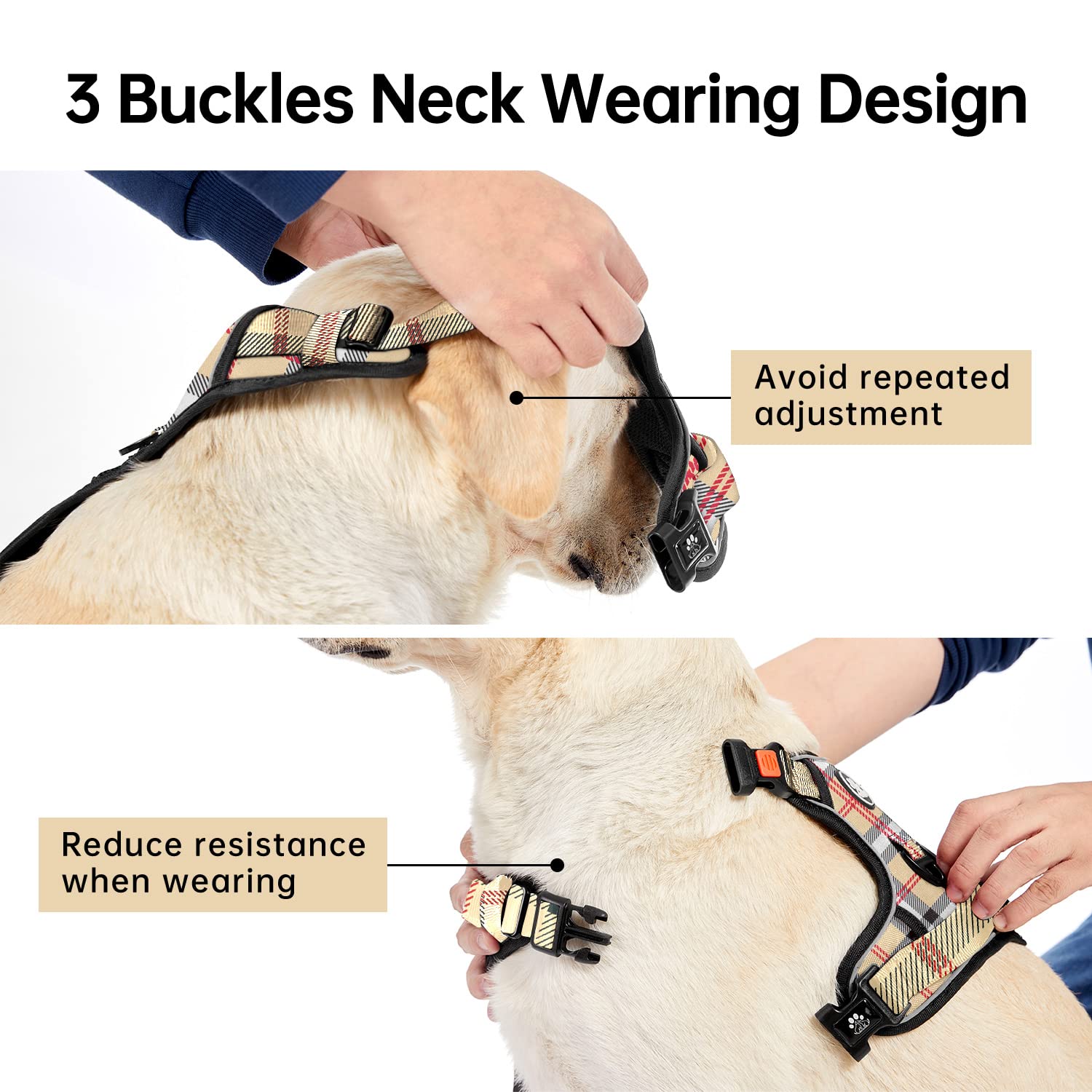 3 Buckles Neck Wearing Design

Avoid repeated adjustment

Reduce resistance when wearing