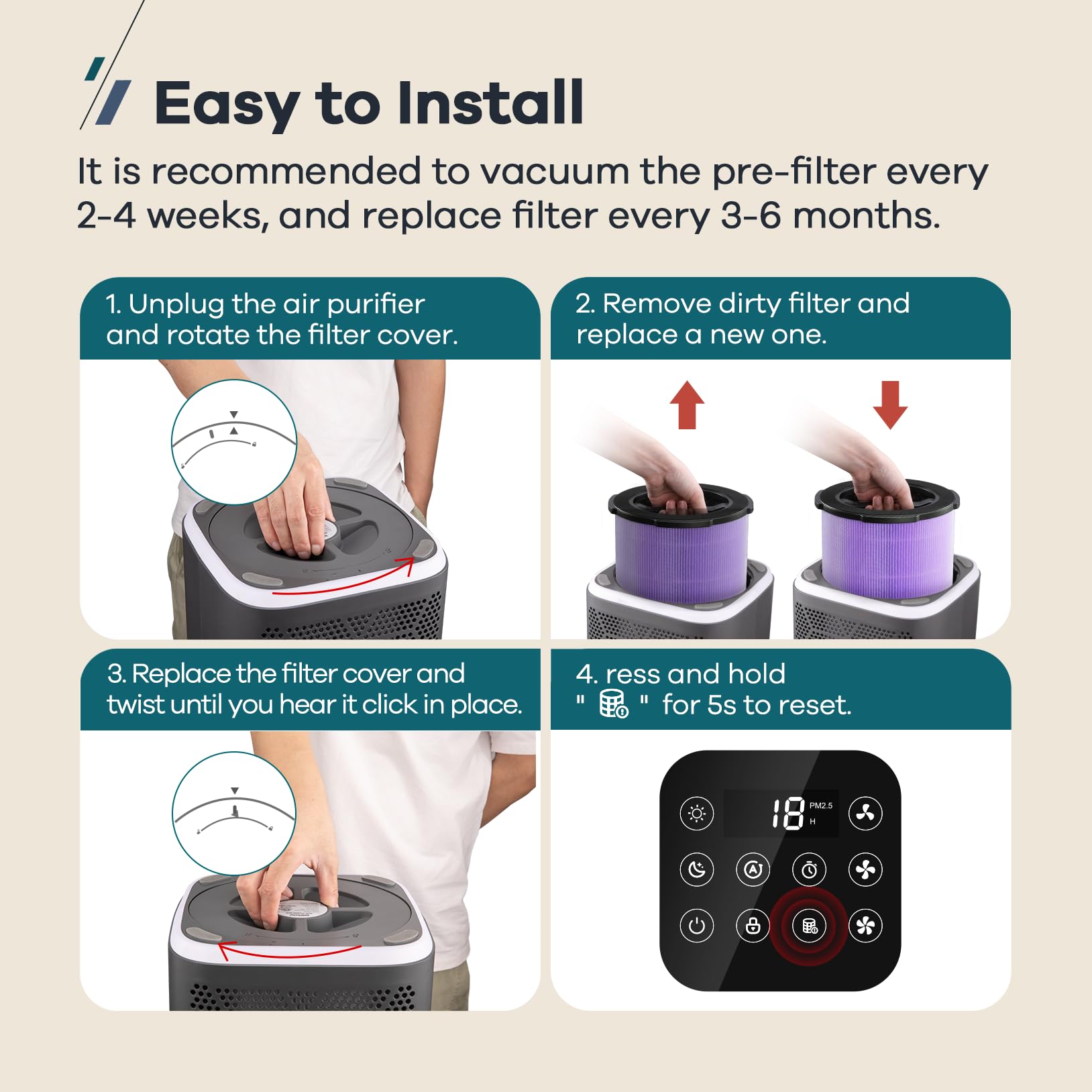 Easy to Install

It is recommended to vacuum the pre-filter every 2-4 weeks, and replace filter every 3-6 months.

1. Unplug the air purifier and rotate the filter cover.

2. Remove dirty filter and replace a new one.

3. Replace the filter cover and twist until you hear it click in place.

4. ress and hold " " for 5s to reset.

18 PM2.5 H