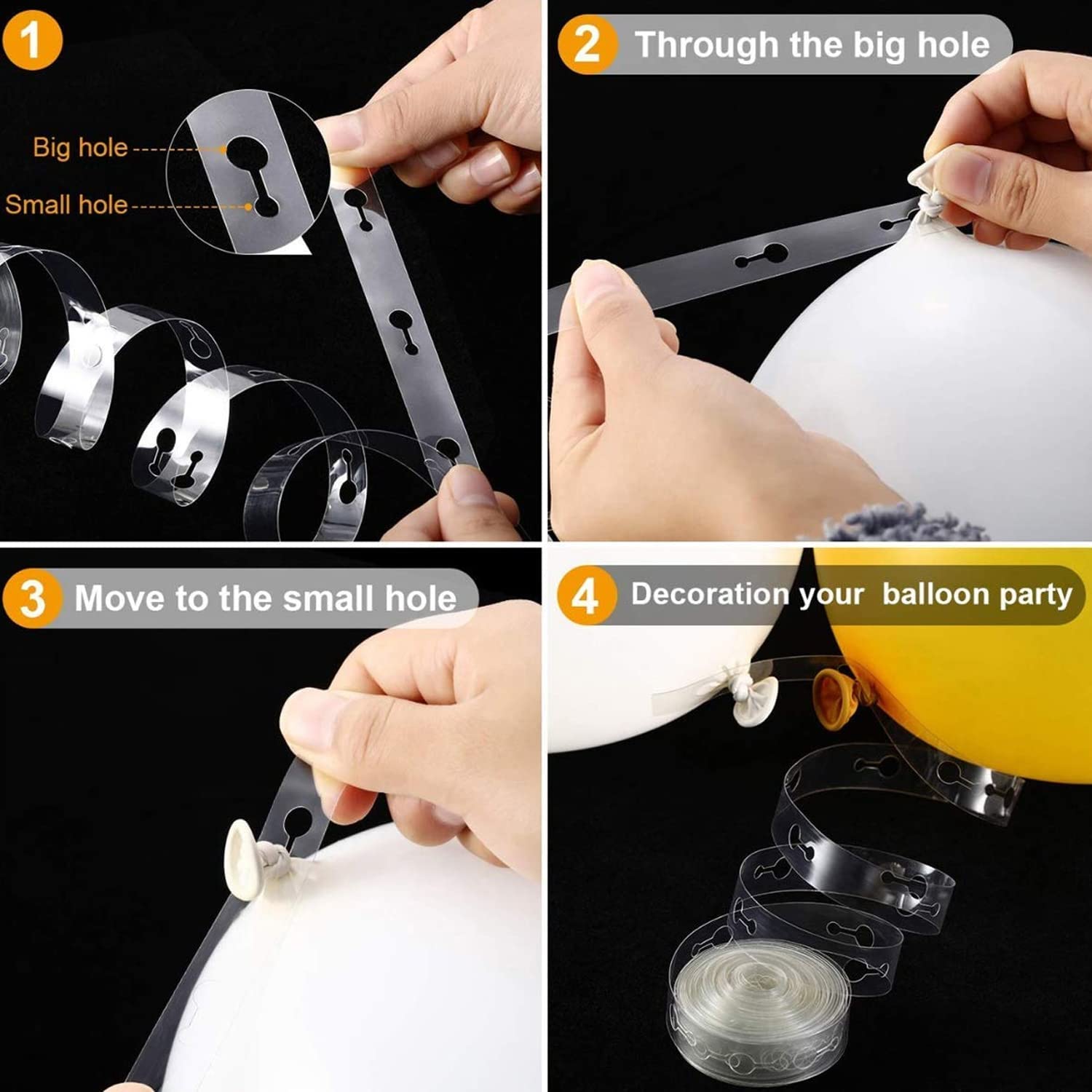 1

Big hole

Small hole

2 Through the big hole

3 Move to the small hole

4 Decoration your balloon party