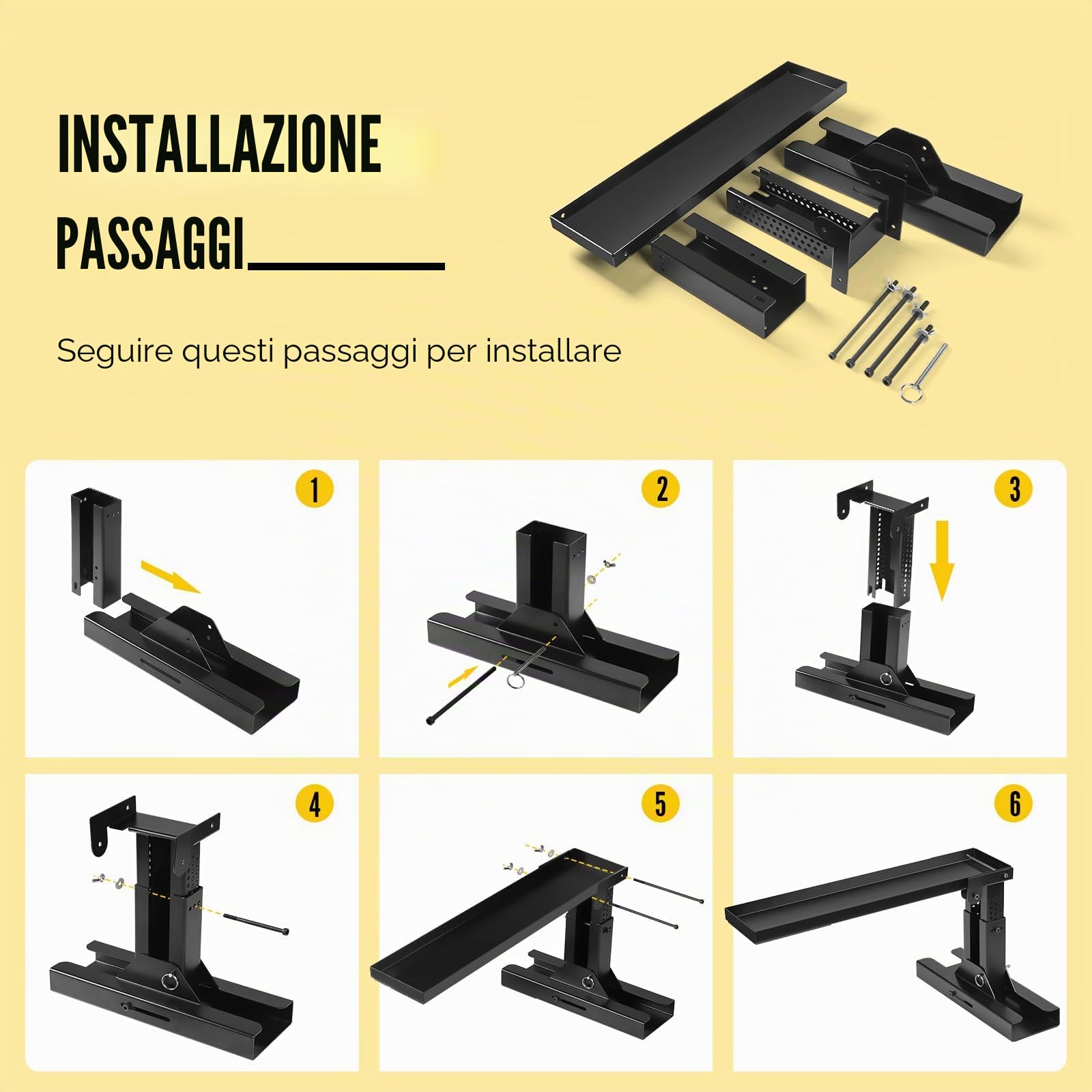 INSTALLAZIONE
PASSAGGI

Seguire questi passaggi per installare

1

2

3

4

5

6