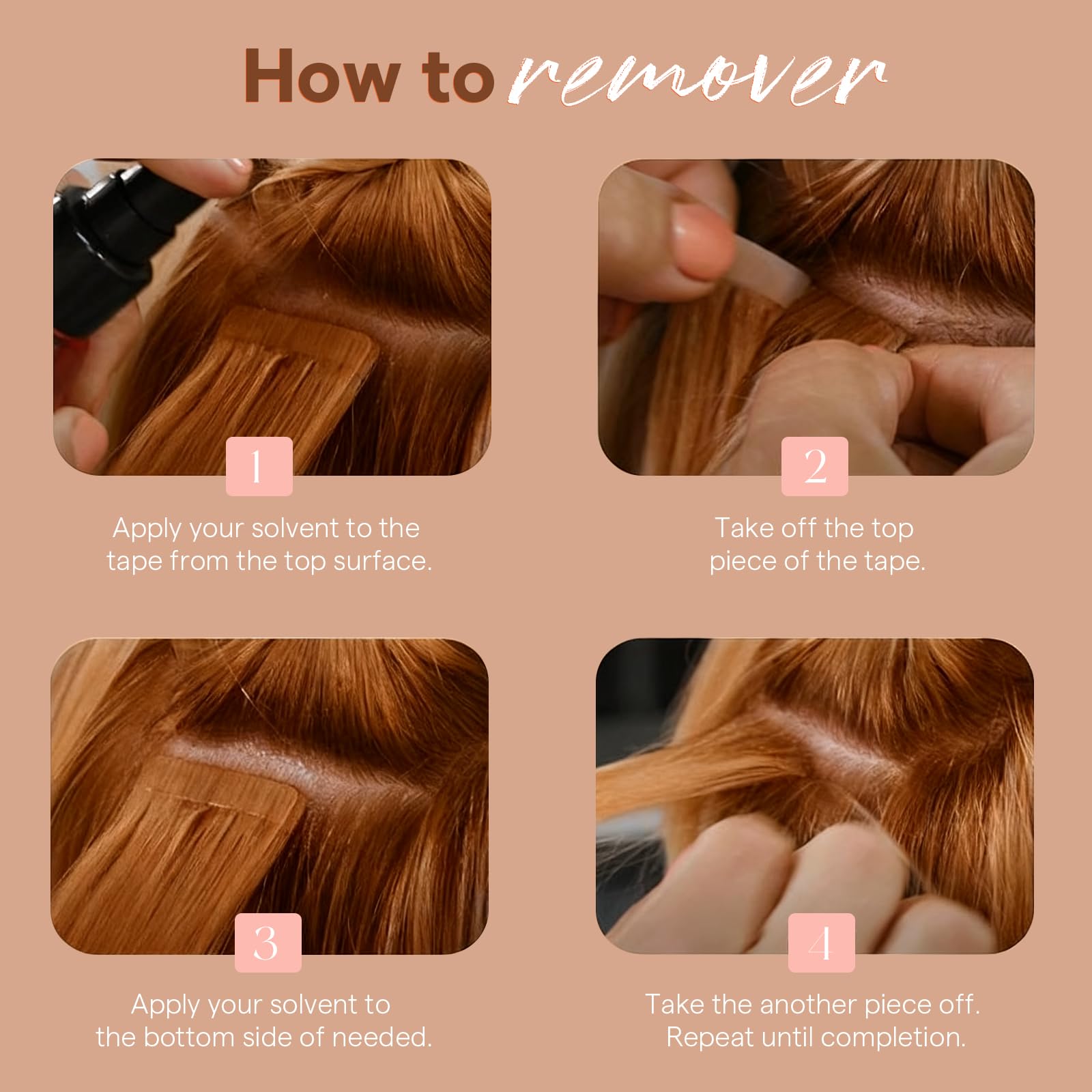 How to remover

1

Apply your solvent to the tape from the top surface.

2

Take off the top piece of the tape.

3

Apply your solvent to the bottom side of needed.

4

Take the another piece off. Repeat until completion.