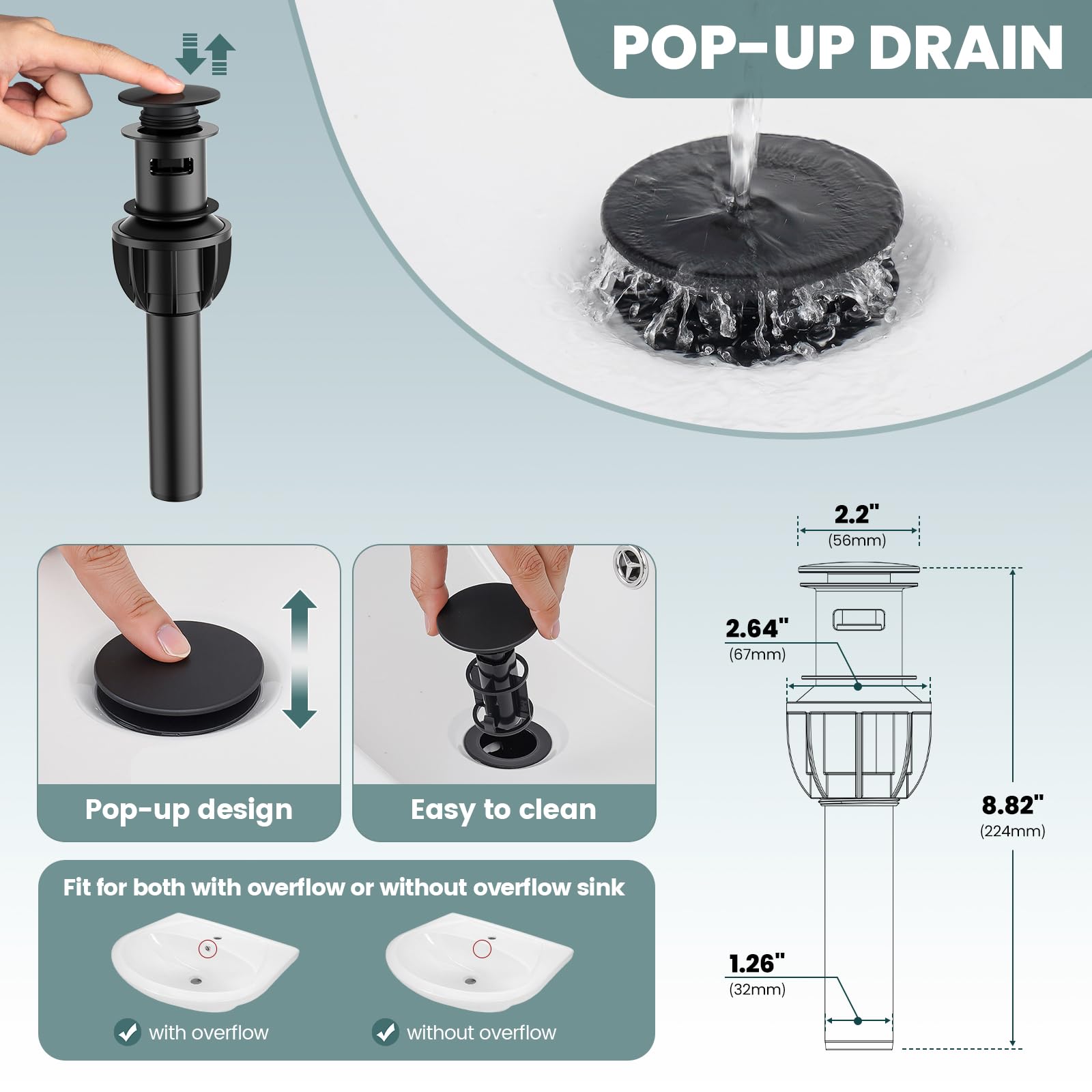 POP-UP DRAIN

Pop-up design

Easy to clean

Fit for both with overflow or without overflow sink

with overflow

without overflow

2.2"
(56mm)

2.64"
(67mm)

8.82"
(224mm)

1.26"
(32mm)