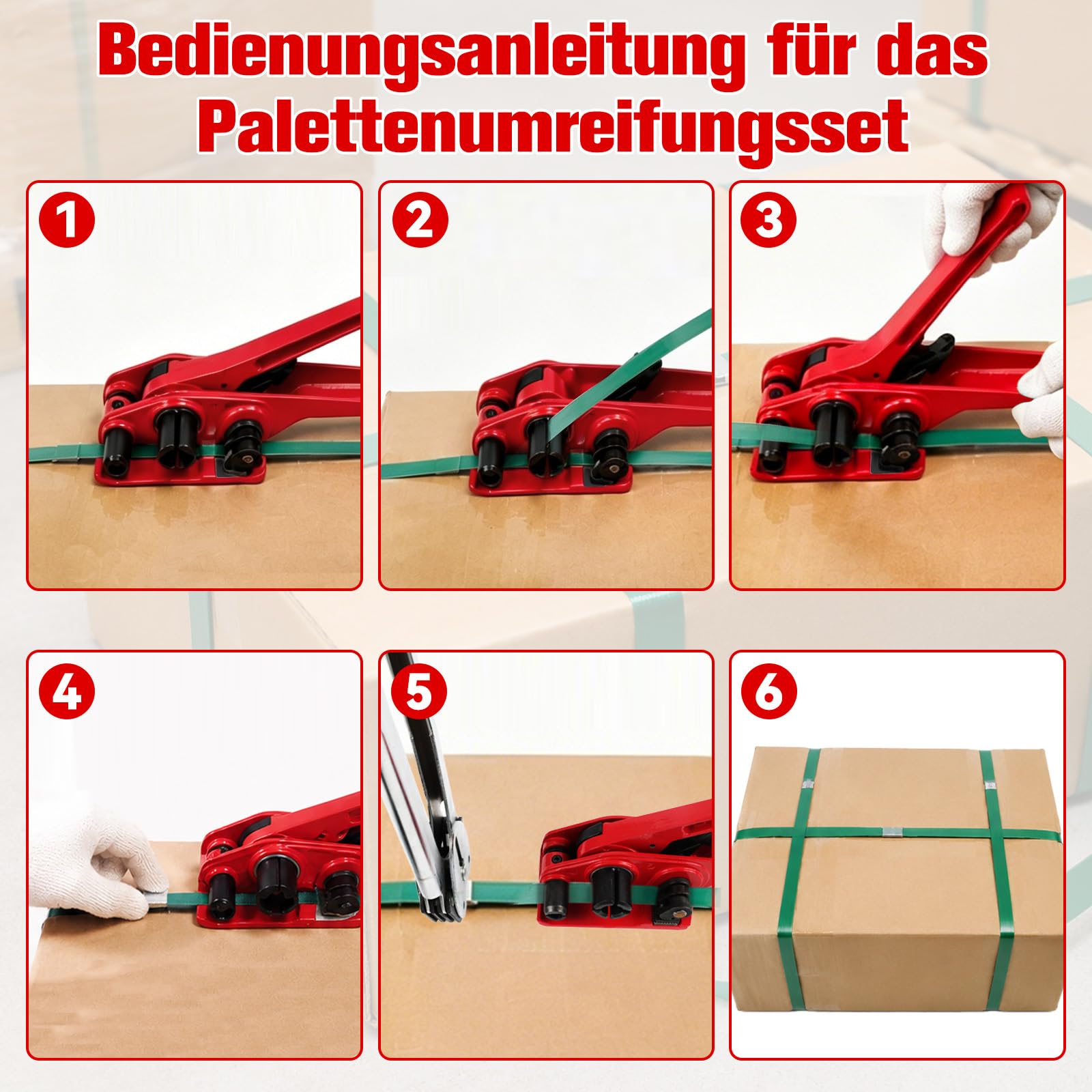 Bedienungsanleitung für das Palettenumreifungsset

1

2

3

4

5

6