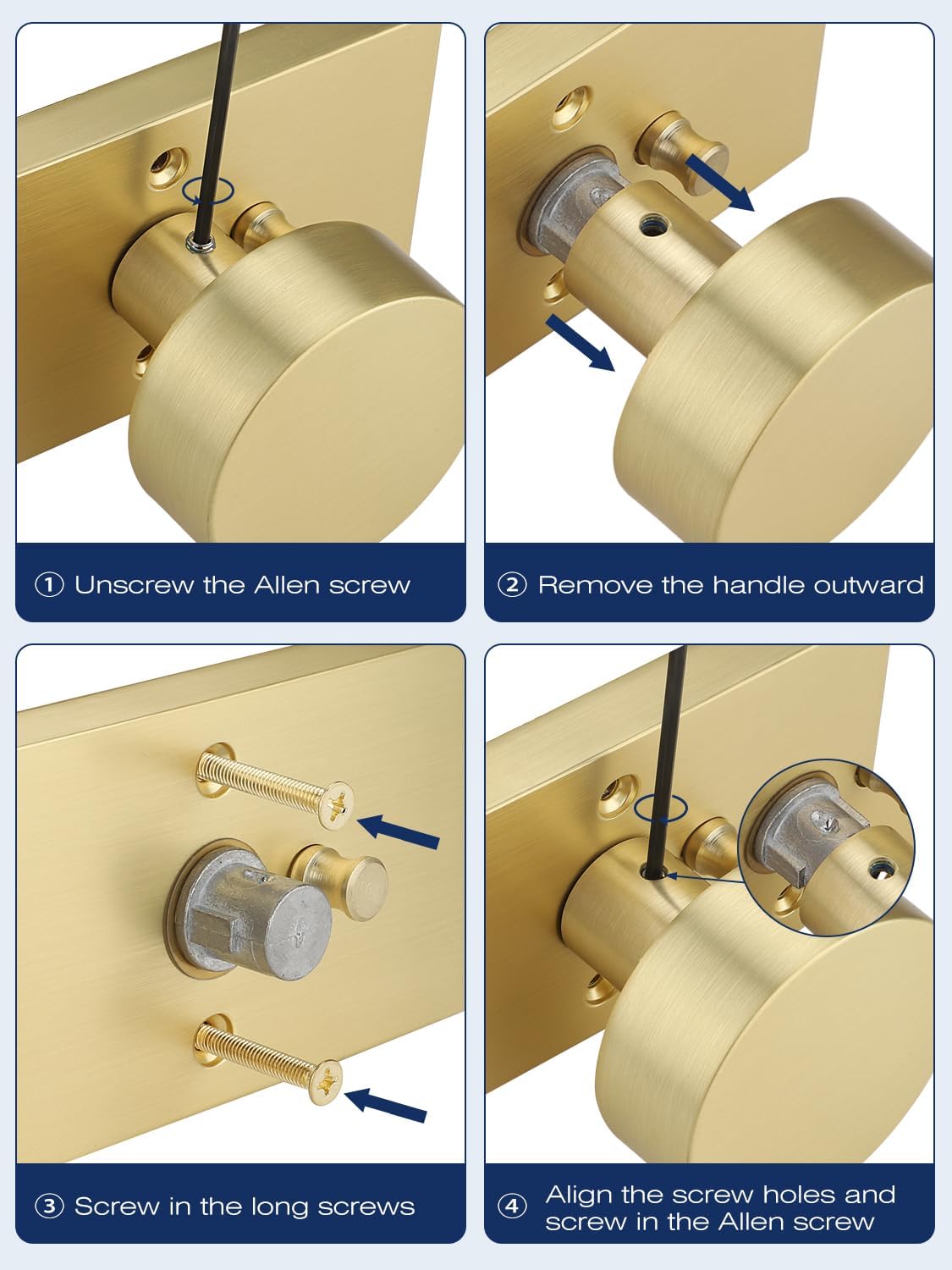 ① Unscrew the Allen screw

② Remove the handle outward

③ Screw in the long screws

④ Align the screw holes and screw in the Allen screw