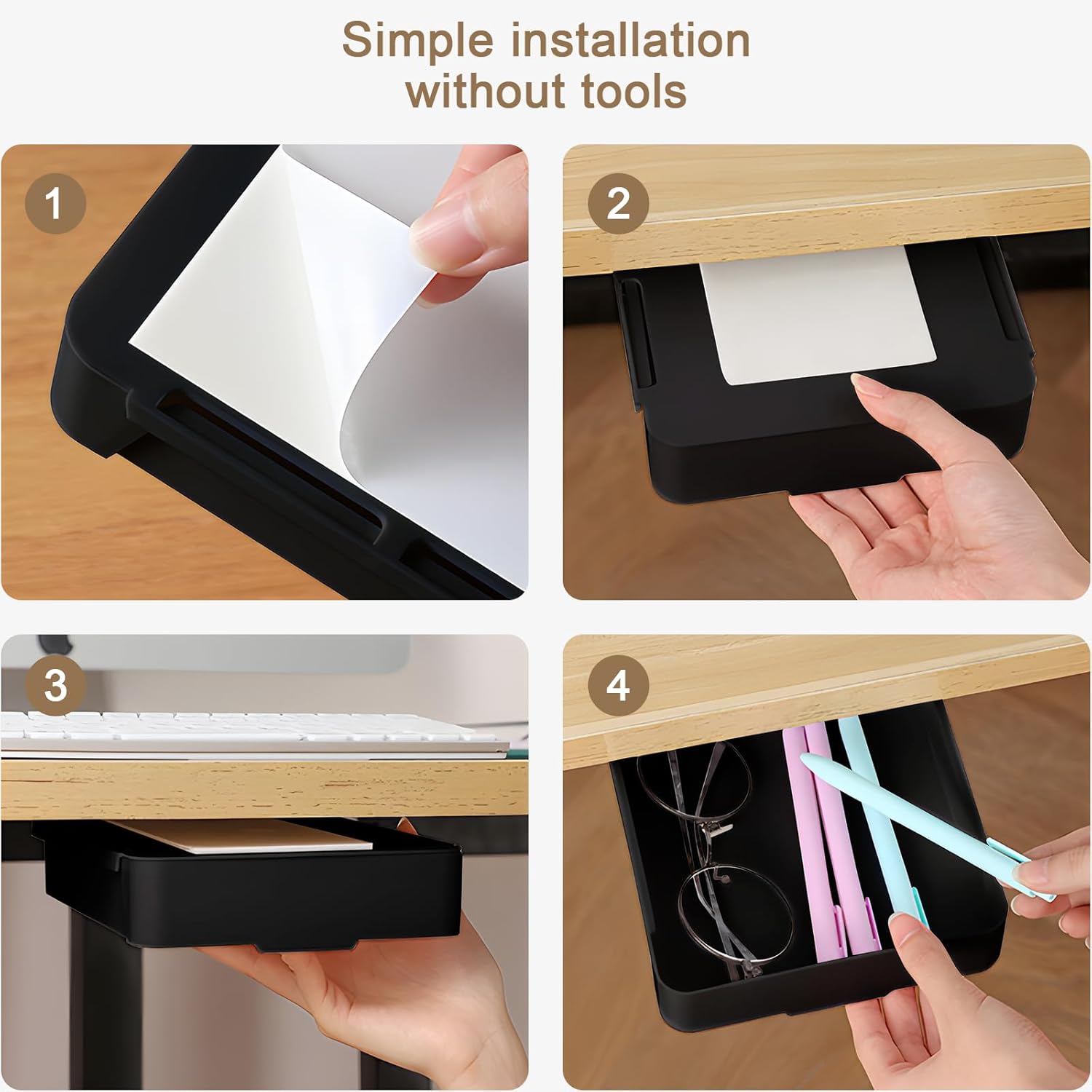 Simple installation without tools

1

2

3

4