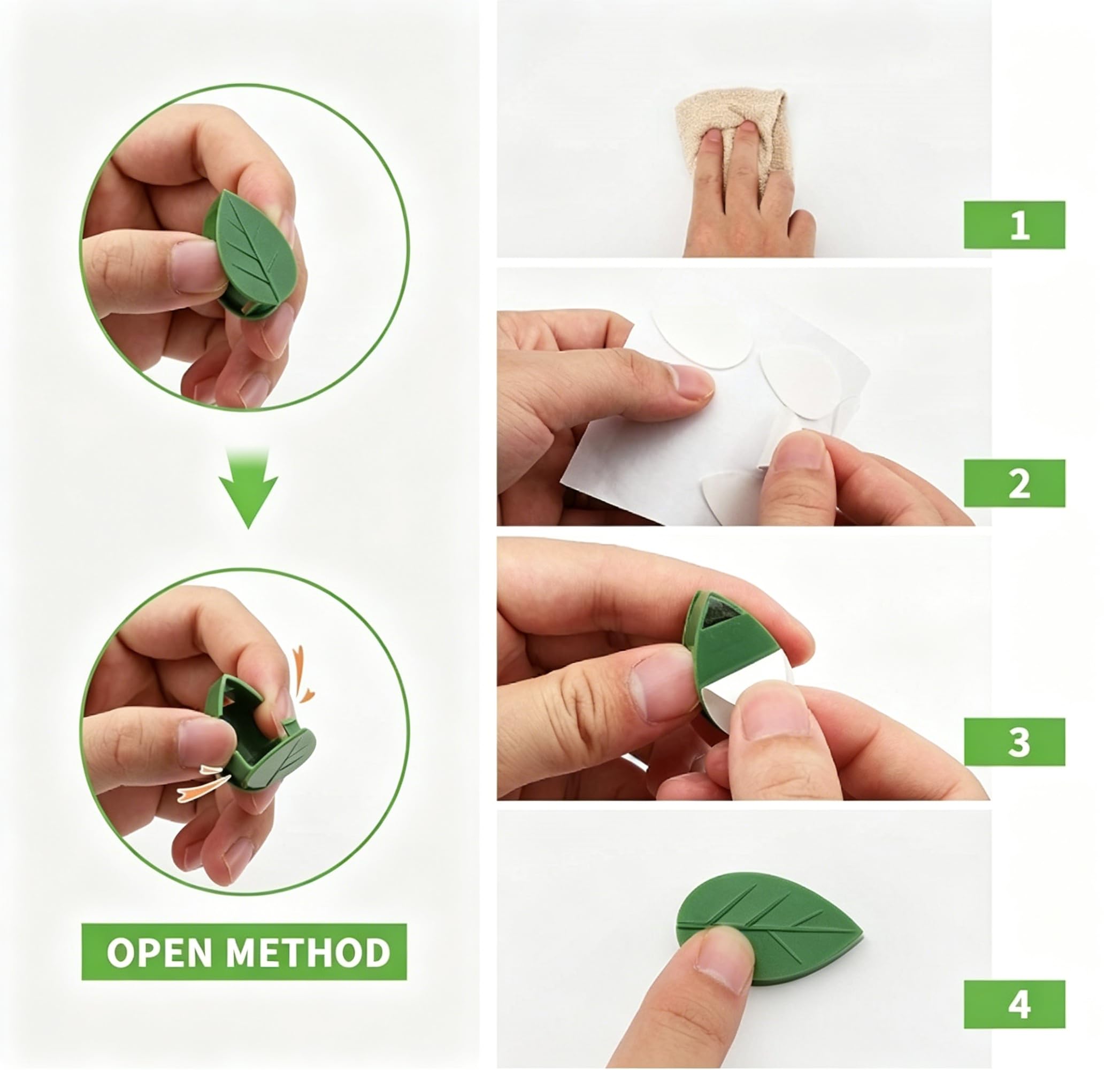 OPEN METHOD

1

2

3

4