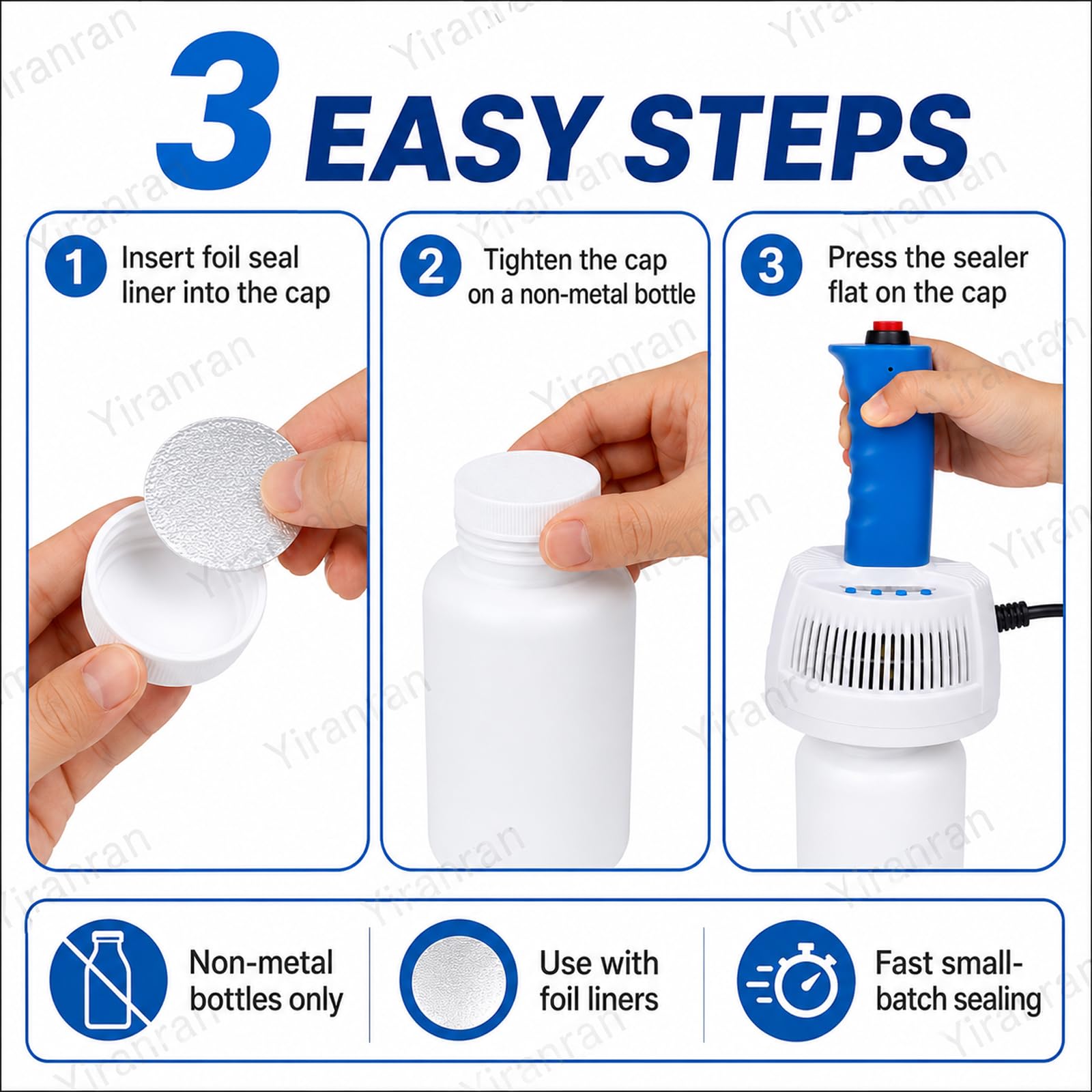 3 EASY STEPS

1 Insert foil seal liner into the cap

2 Tighten the cap on a non-metal bottle

3 Press the sealer flat on the cap

Non-metal bottles only

Use with foil liners

Fast small-batch sealing

Yiranran