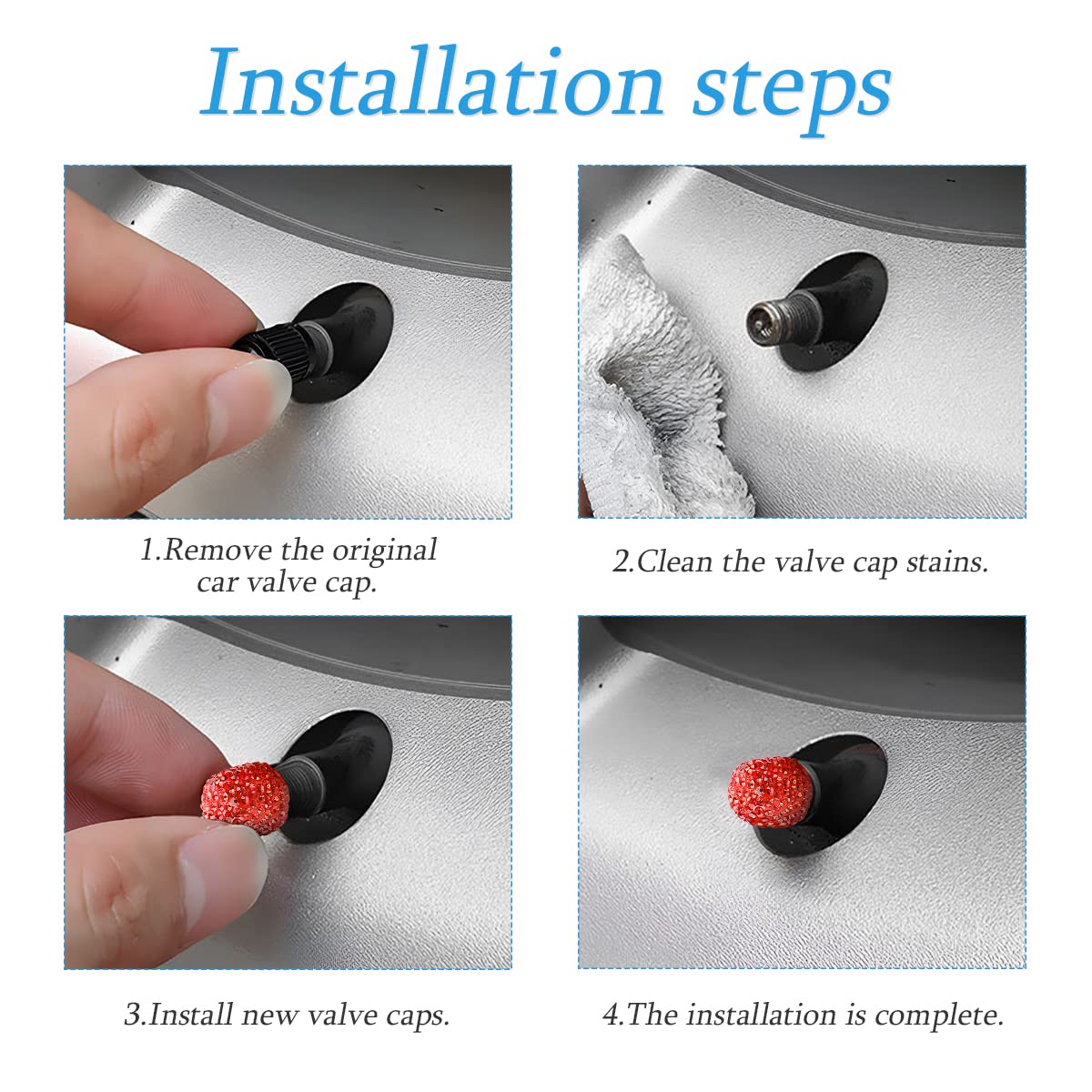 Installation steps

1.Remove the original car valve cap.

2.Clean the valve cap stains.

3.Install new valve caps.

4.The installation is complete.