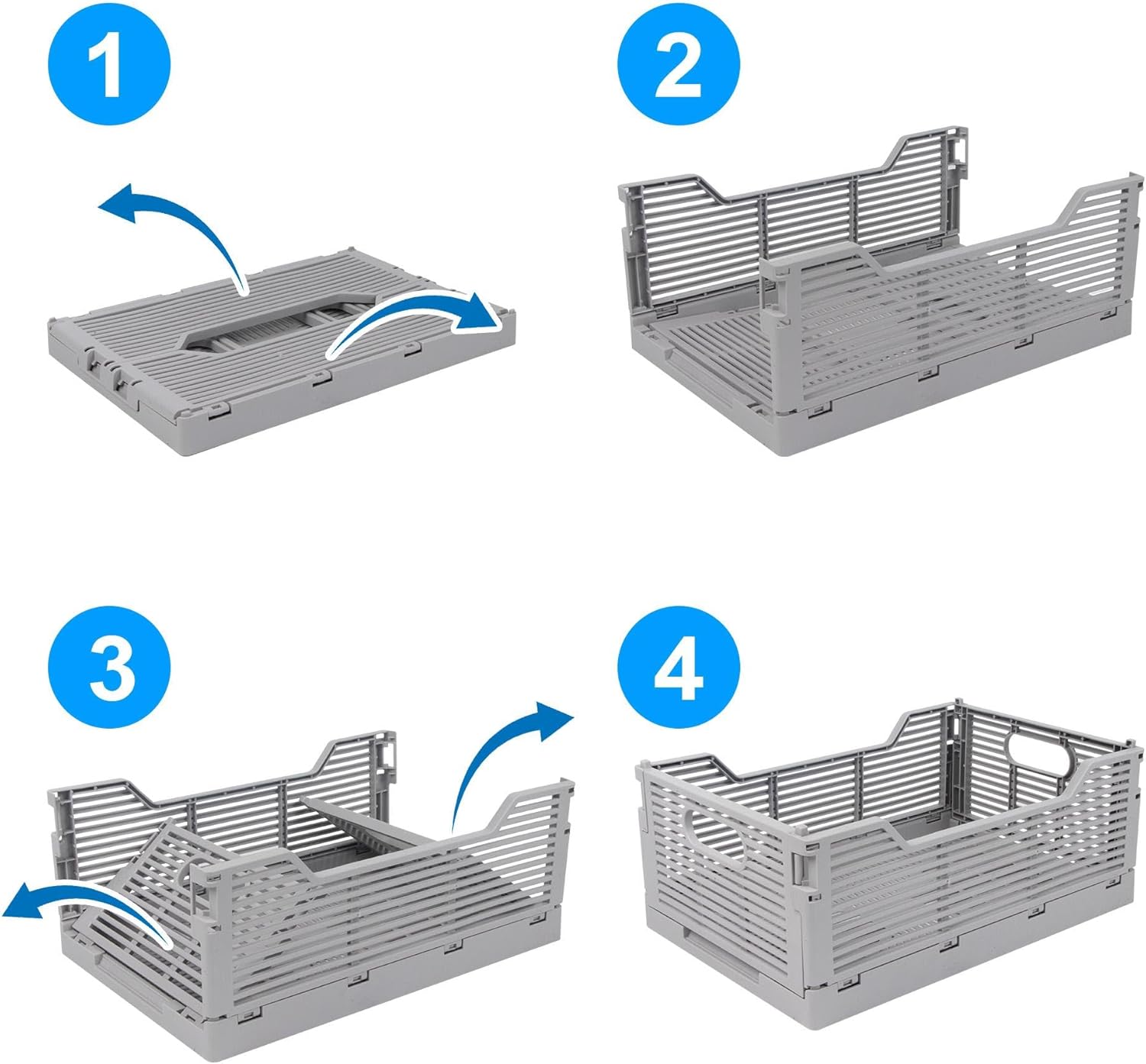 1

2

3

4