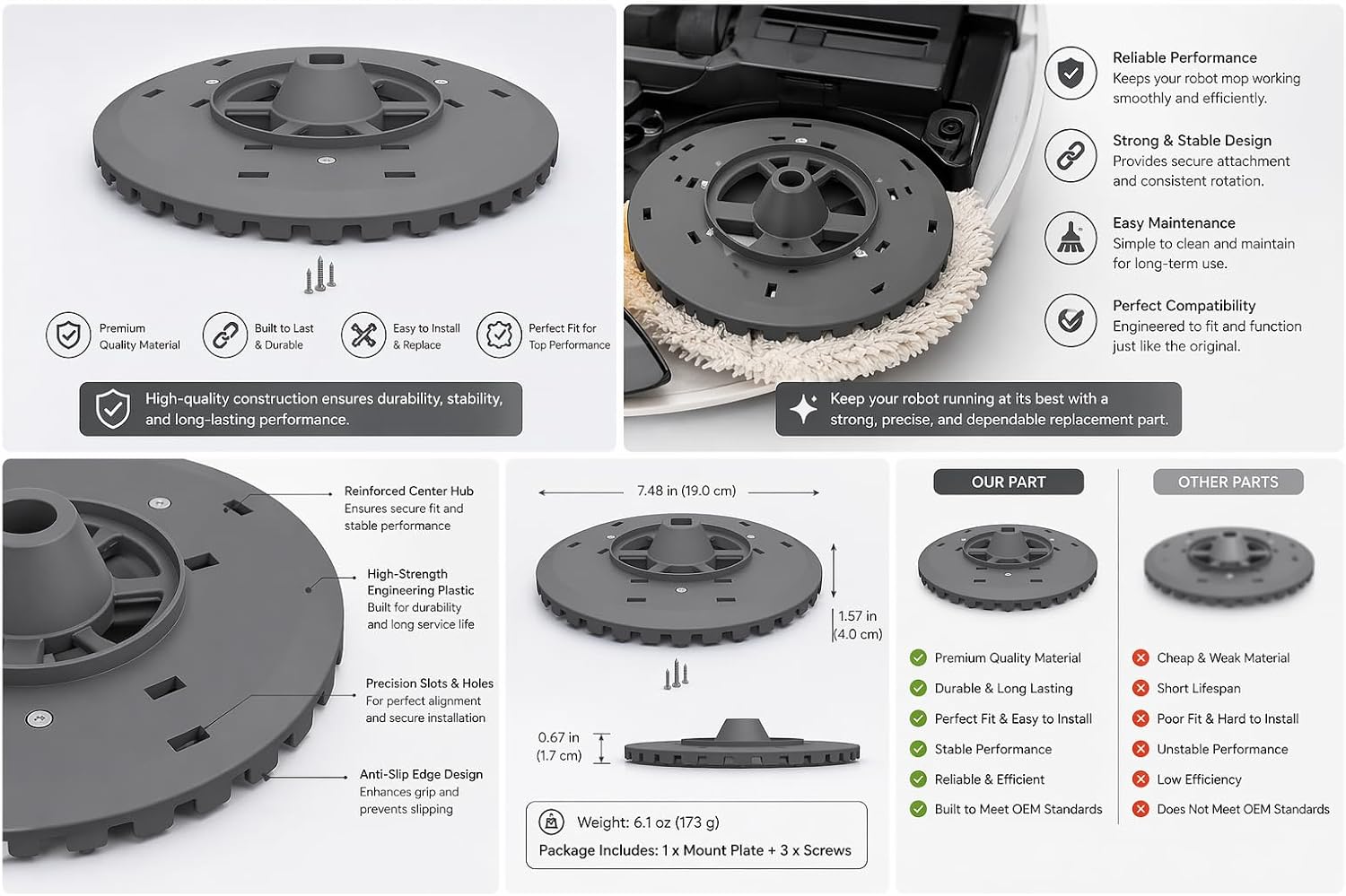 Premium Quality Material

Built to Last & Durable

Easy to Install & Replace

Perfect Fit for Top Performance

High-quality construction ensures durability, stability, and long-lasting performance.

Reliable Performance
Keeps your robot mop working smoothly and efficiently.

Strong & Stable Design
Provides secure attachment and consistent rotation.

Easy Maintenance
Simple to clean and maintain for long-term use.

Perfect Compatibility
Engineered to fit and function just like the original.

Keep your robot running at its best with a strong, precise, and dependable replacement part.

Reinforced Center Hub
Ensures secure fit and stable performance

High-Strength Engineering Plastic
Built for durability and long service life

Precision Slots & Holes
For perfect alignment and secure installation

Anti-Slip Edge Design
Enhances grip and prevents slipping

7.48 in (19.0 cm)

1.57 in (4.0 cm)

0.67 in (1.7 cm)

Weight: 6.1 oz (173 g)

Package Includes: 1 x Mount Plate + 3 x Screws

OUR PART

Premium Quality Material
Durable & Long Lasting
Perfect Fit & Easy to Install
Stable Performance
Reliable & Efficient
Built to Meet OEM Standards

OTHER PARTS

Cheap & Weak Material
Short Lifespan
Poor Fit & Hard to Install
Unstable Performance
Low Efficiency
Does Not Meet OEM Standards