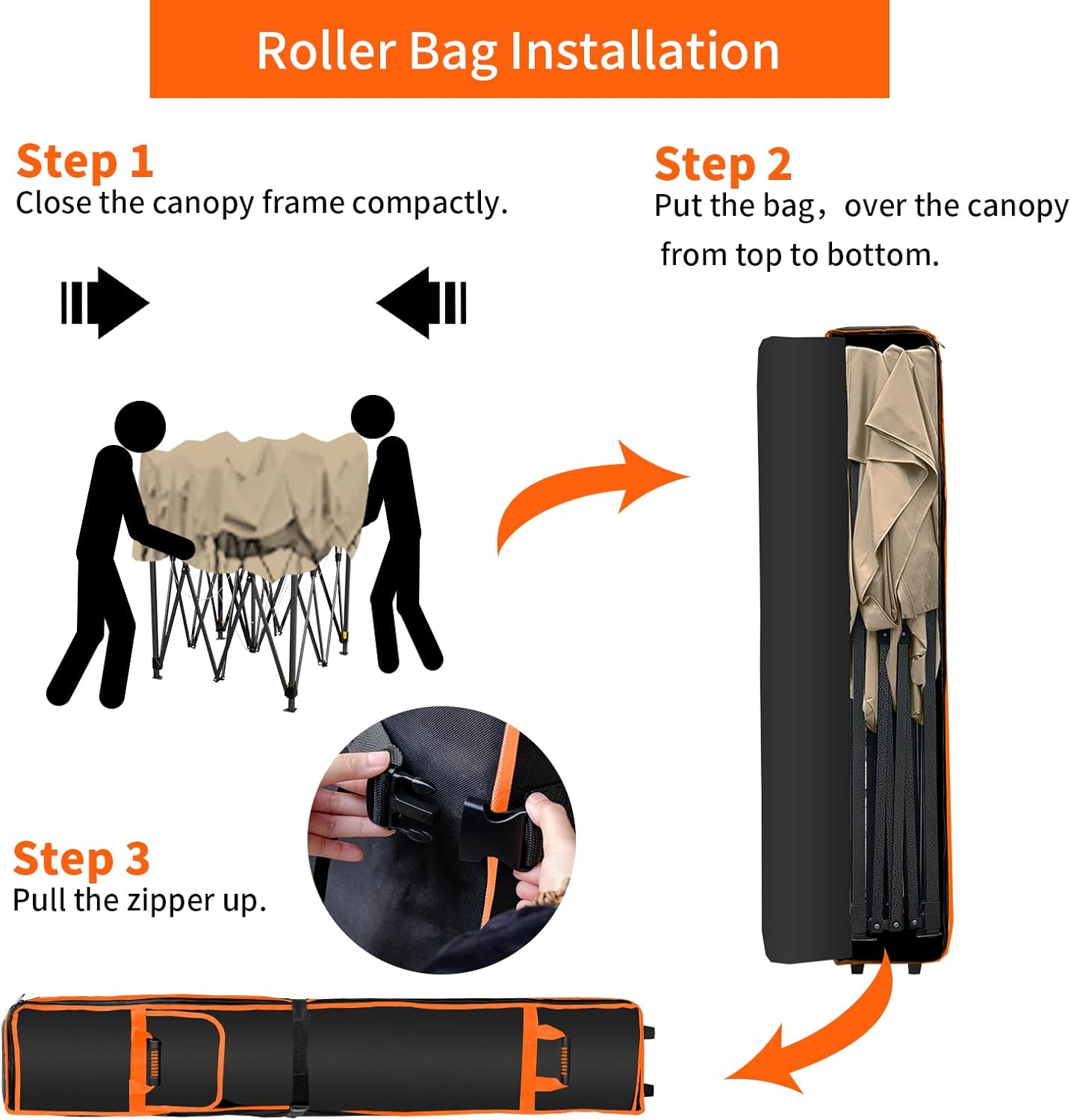 Roller Bag Installation

Step 1
Close the canopy frame compactly.

Step 2
Put the bag，over the canopy from top to bottom.

Step 3
Pull the zipper up.