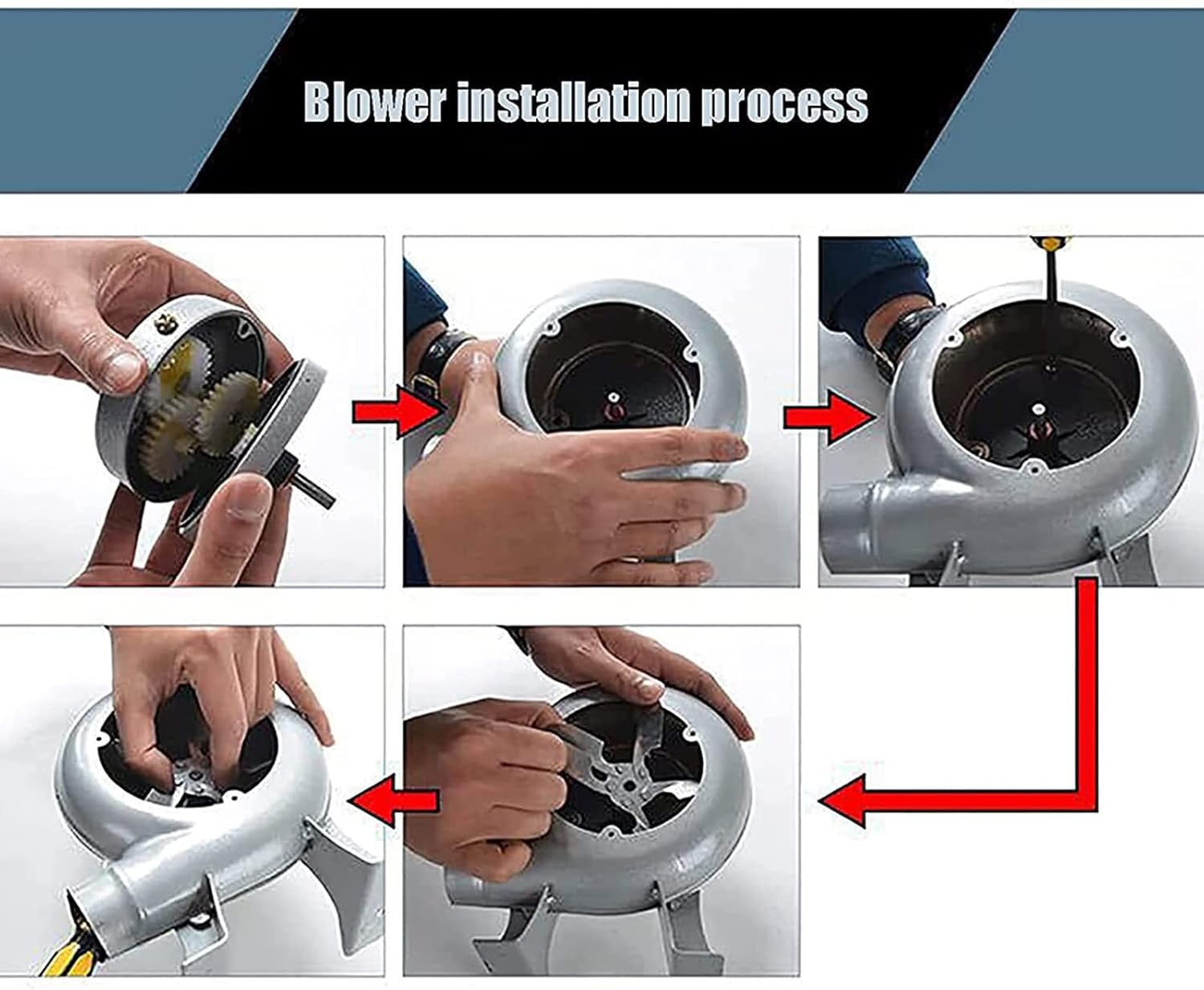 Blower installation process