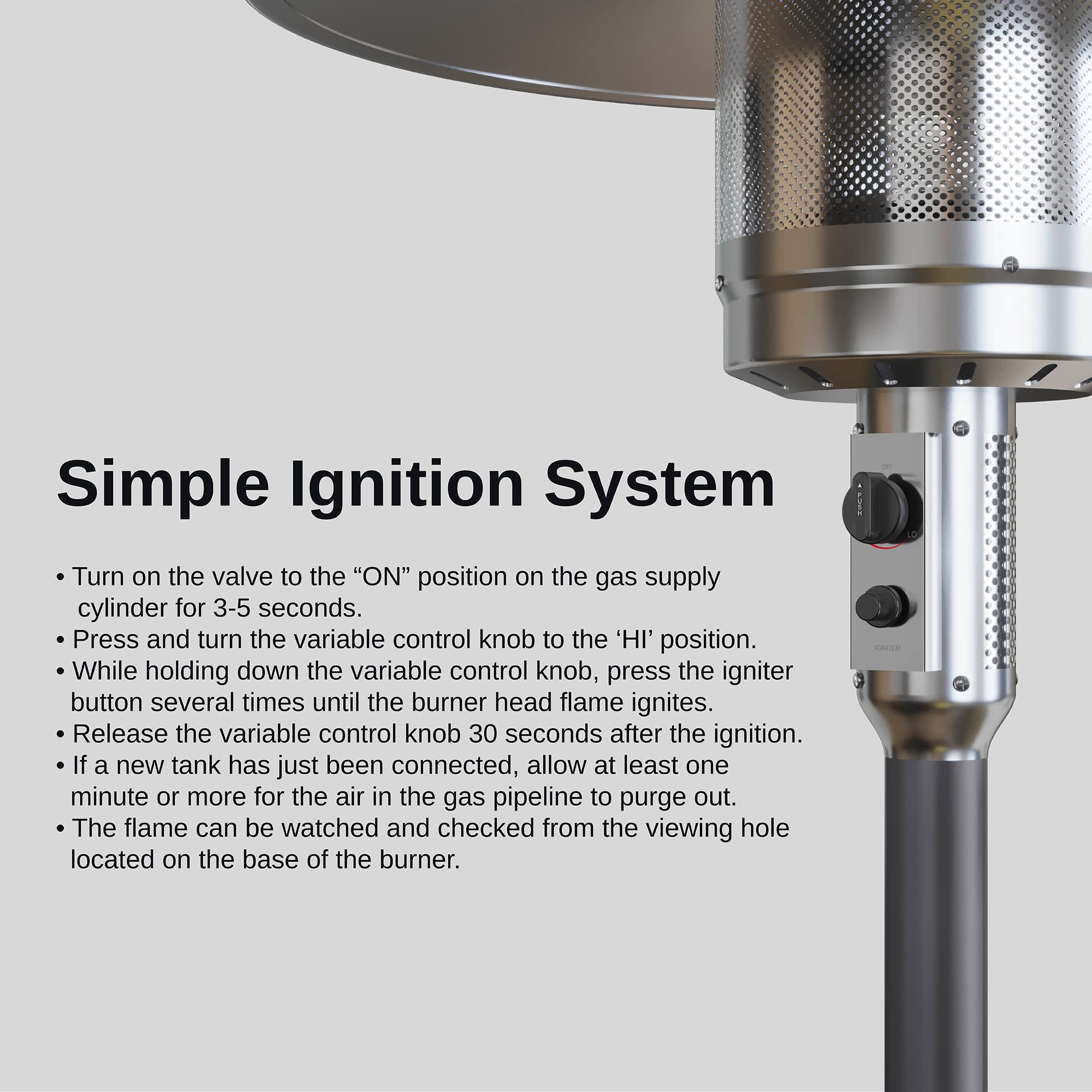 Simple Ignition System

• Turn on the valve to the “ON” position on the gas supply cylinder for 3-5 seconds.
• Press and turn the variable control knob to the ‘HI’ position.
• While holding down the variable control knob, press the igniter button several times until the burner head flame ignites.
• Release the variable control knob 30 seconds after the ignition.
• If a new tank has just been connected, allow at least one minute or more for the air in the gas pipeline to purge out.
• The flame can be watched and checked from the viewing hole located on the base of the burner.

OFF
PUSH
LO
IGNITER