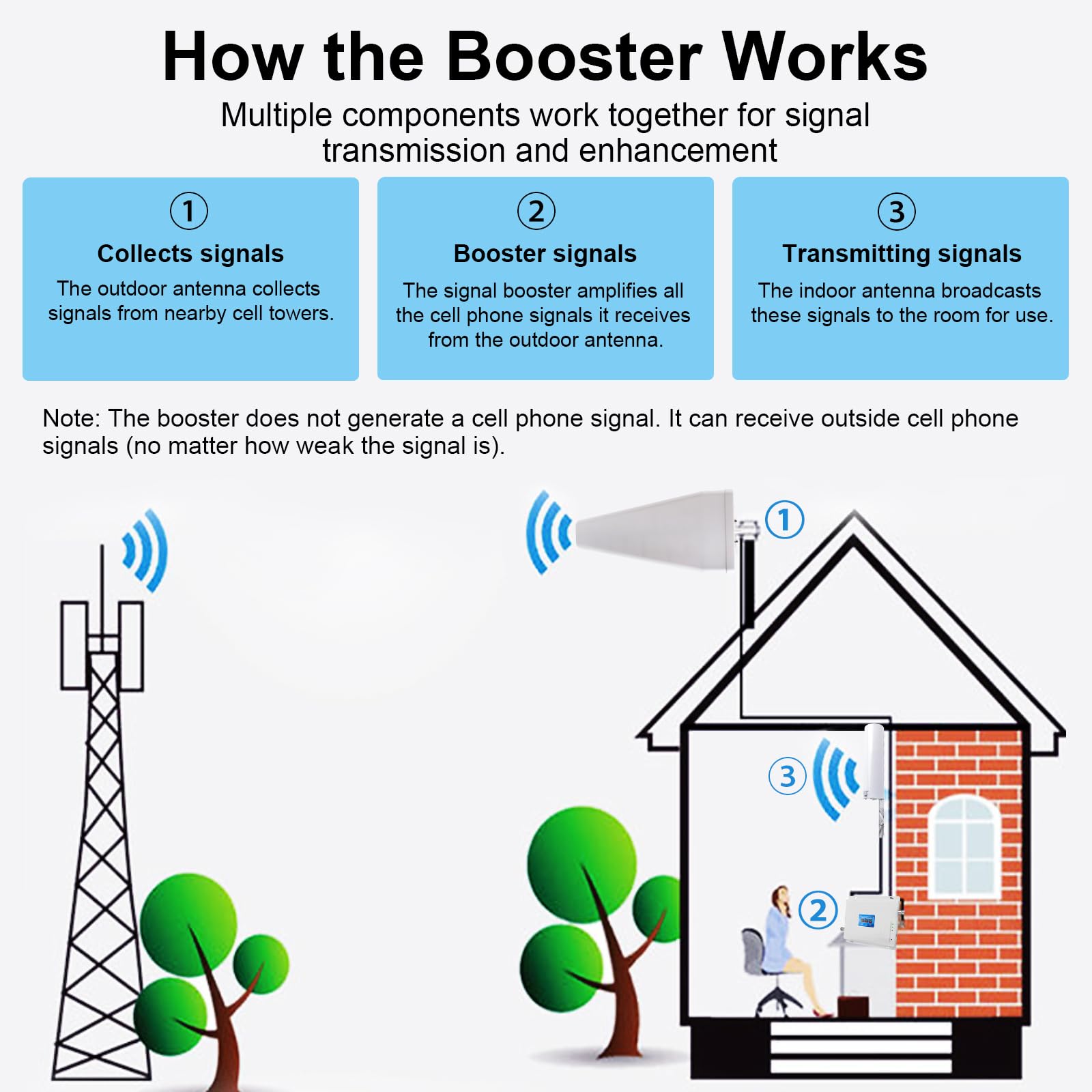 How the Booster Works

Multiple components work together for signal transmission and enhancement

①
Collects signals
The outdoor antenna collects signals from nearby cell towers.

②
Booster signals
The signal booster amplifies all the cell phone signals it receives from the outdoor antenna.

③
Transmitting signals
The indoor antenna broadcasts these signals to the room for use.

Note: The booster does not generate a cell phone signal. It can receive outside cell phone signals (no matter how weak the signal is).

①

③

②