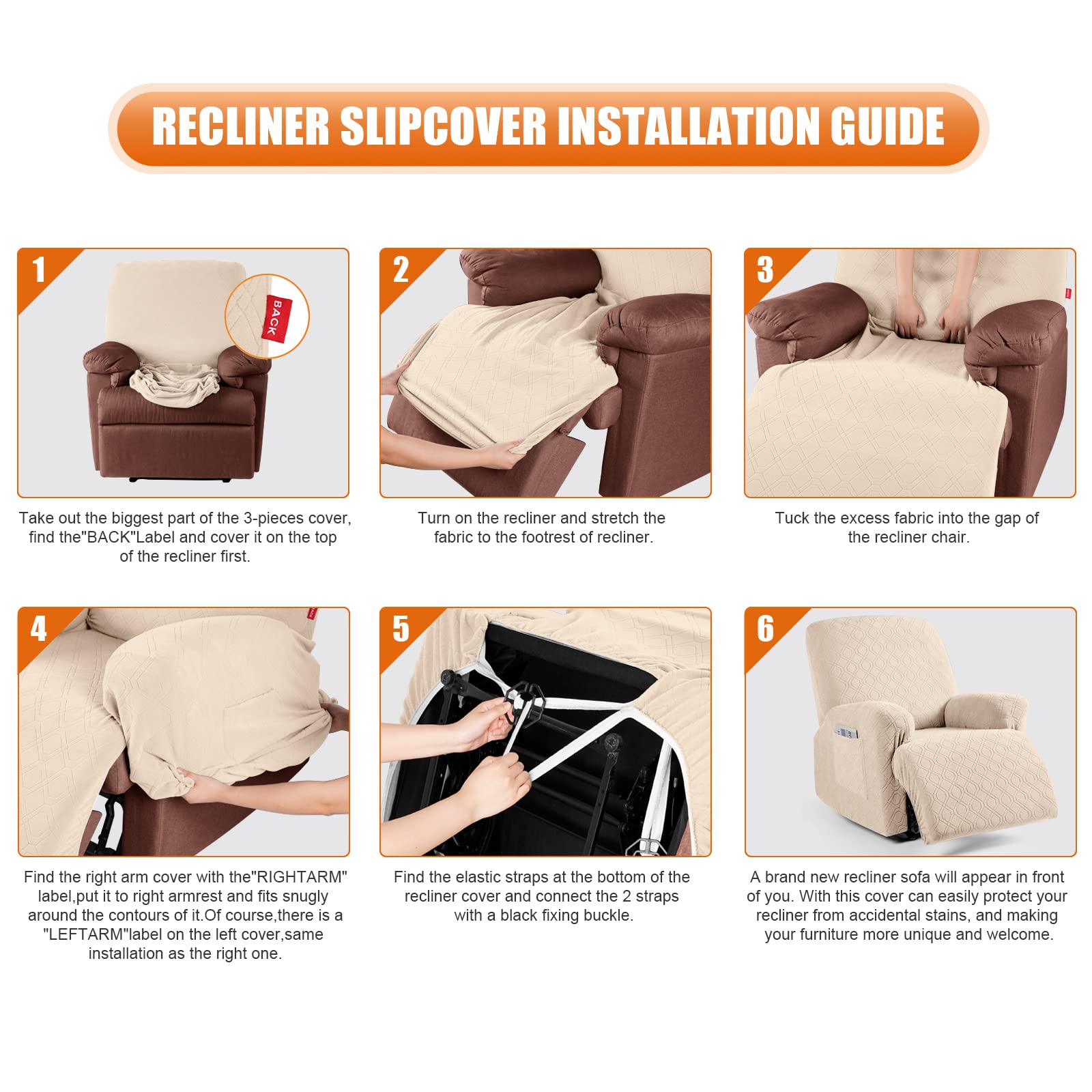 RECLINER SLIPCOVER INSTALLATION GUIDE

1

BACK

Take out the biggest part of the 3-pieces cover, find the"BACK"Label and cover it on the top of the recliner first.

2

Turn on the recliner and stretch the fabric to the footrest of recliner.

3

Tuck the excess fabric into the gap of the recliner chair.

4

Find the right arm cover with the"RIGHTARM" label,put it to right armrest and fits snugly around the contours of it.Of course,there is a "LEFTARM"label on the left cover,same installation as the right one.

5

Find the elastic straps at the bottom of the recliner cover and connect the 2 straps with a black fixing buckle.

6

A brand new recliner sofa will appear in front of you. With this cover can easily protect your recliner from accidental stains, and making your furniture more unique and welcome.