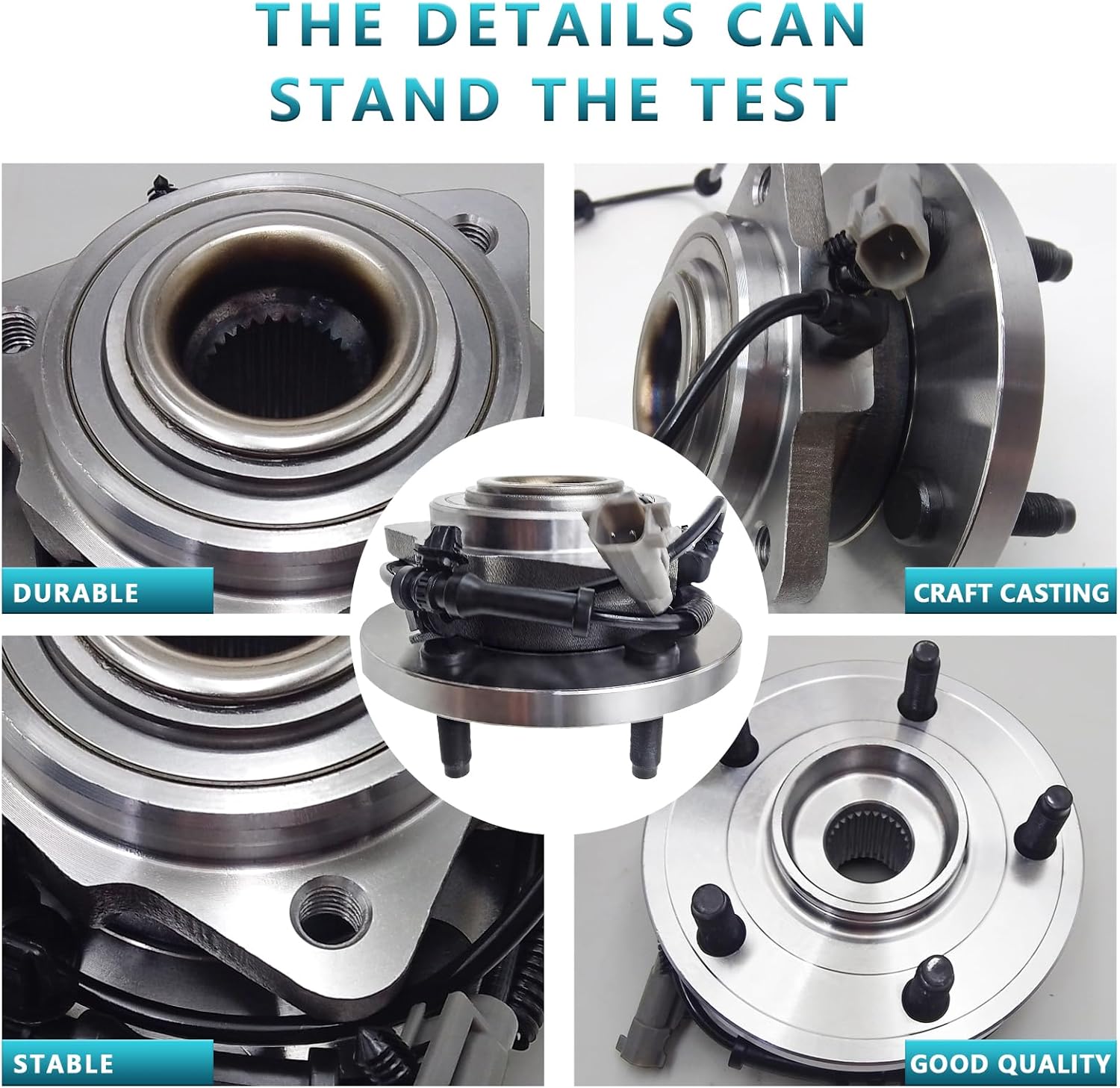 THE DETAILS CAN STAND THE TEST

DURABLE

CRAFT CASTING

STABLE

GOOD QUALITY