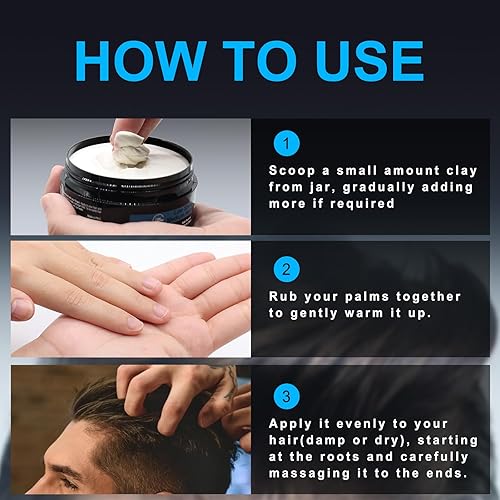 HOW TO USE

1

Scoop a small amount clay from jar, gradually adding more if required

2

Rub your palms together to gently warm it up.

3

Apply it evenly to your hair(damp or dry), starting at the roots and carefully massaging it to the ends.