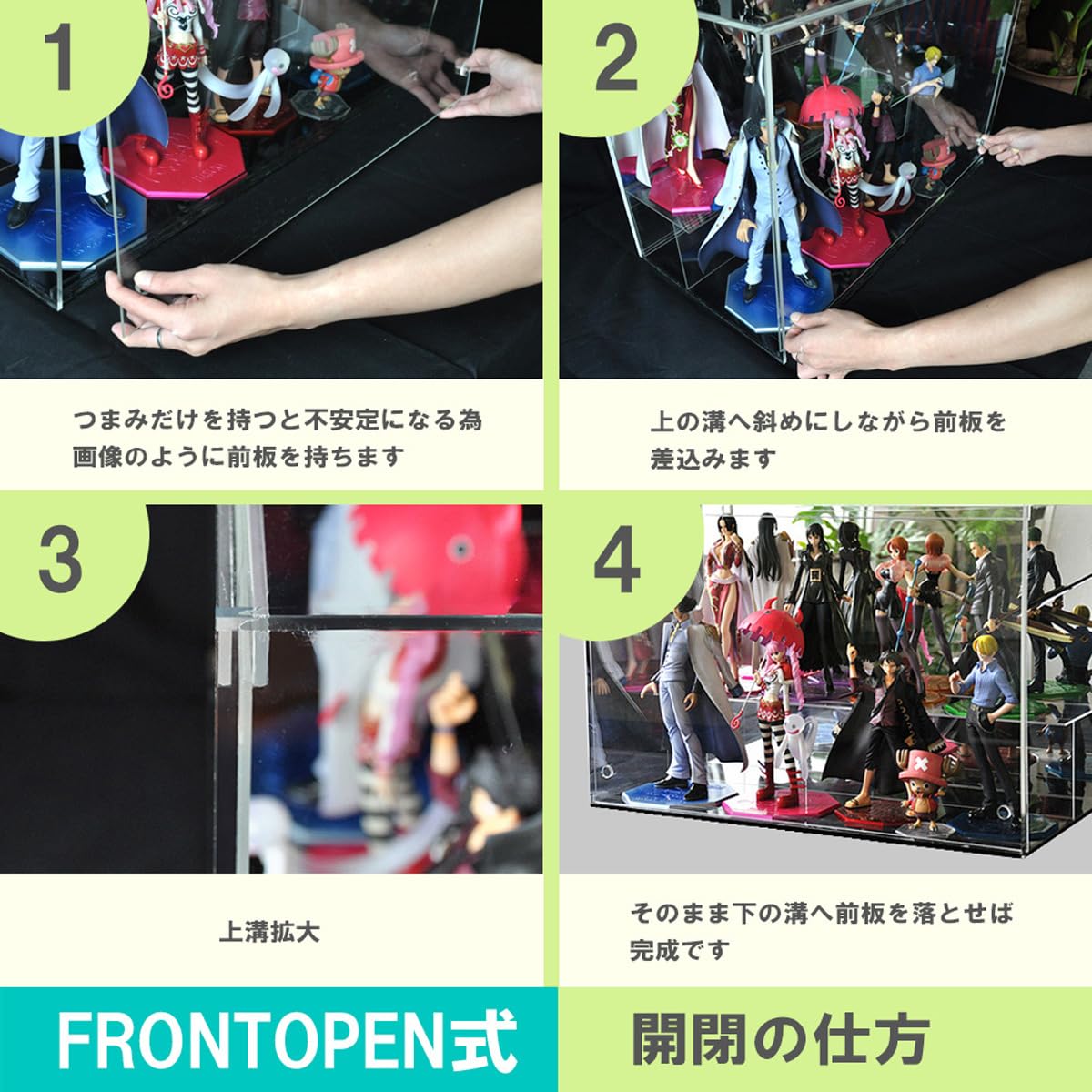 1

つまみだけを持つと不安定になる為画像のように前板を持ちます

2

上の溝へ斜めにしながら前板を差込みます

3

上溝拡大

4

そのまま下の溝へ前板を落とせば完成です

FRONTOPEN式

開閉の仕方