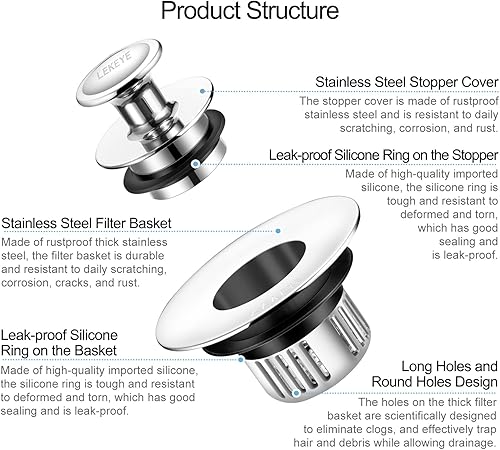 Product Structure

LEKEYE

Stainless Steel Stopper Cover
The stopper cover is made of rustproof stainless steel and is resistant to daily scratching, corrosion, and rust.

Leak-proof Silicone Ring on the Stopper
Made of high-quality imported silicone, the silicone ring is tough and resistant to deformed and torn, which has good sealing and is leak-proof.

Stainless Steel Filter Basket
Made of rustproof thick stainless steel, the filter basket is durable and resistant to daily scratching, corrosion, cracks, and rust.

Leak-proof Silicone Ring on the Basket
Made of high-quality imported silicone, the silicone ring is tough and resistant to deformed and torn, which has good sealing and is leak-proof.

Long Holes and Round Holes Design
The holes on the thick filter basket are scientifically designed to eliminate clogs, and effectively trap hair and debris while allowing drainage.