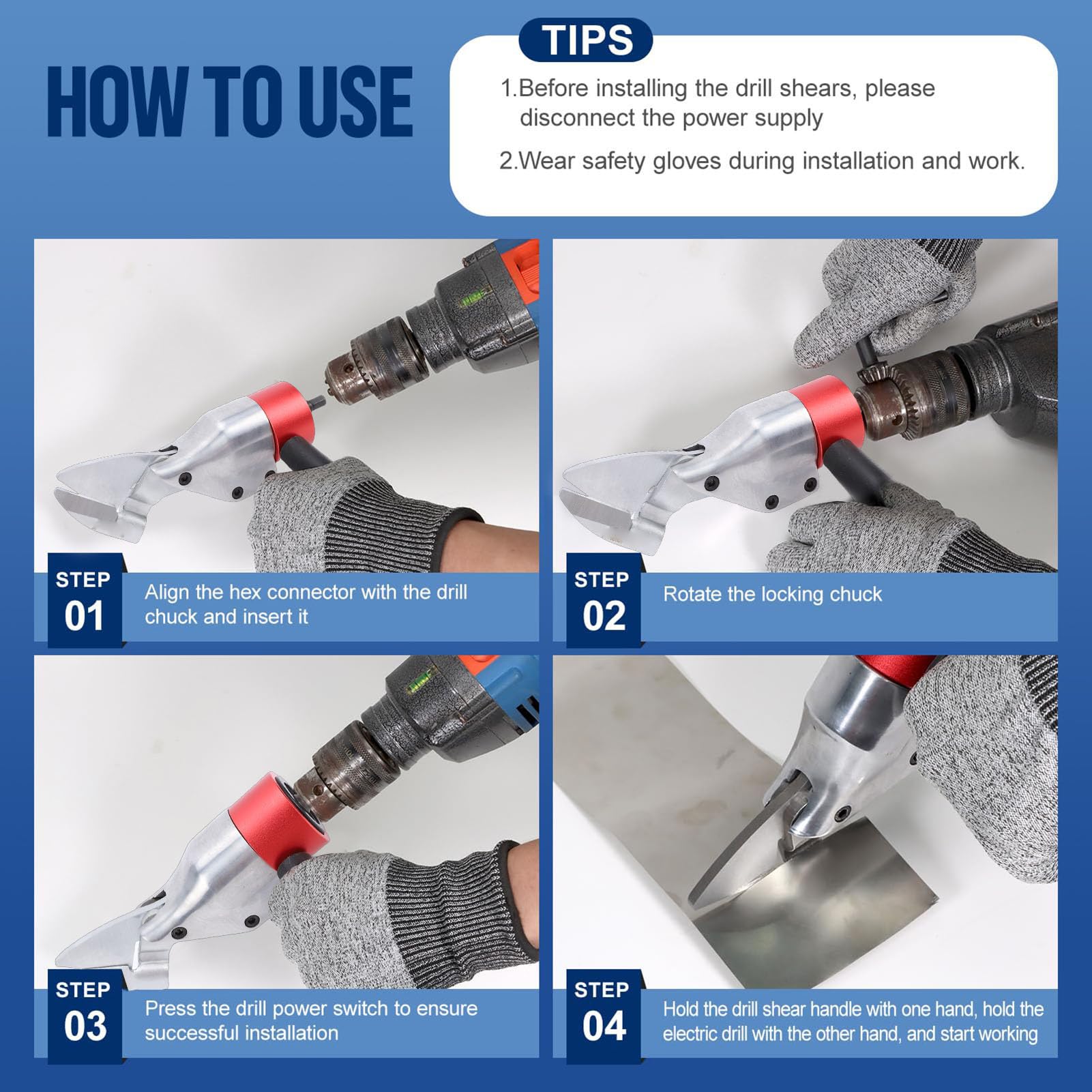 HOW TO USE

TIPS

1.Before installing the drill shears, please disconnect the power supply

2.Wear safety gloves during installation and work.

STEP 01 Align the hex connector with the drill chuck and insert it

STEP 02 Rotate the locking chuck

STEP 03 Press the drill power switch to ensure successful installation

STEP 04 Hold the drill shear handle with one hand, hold the electric drill with the other hand, and start working