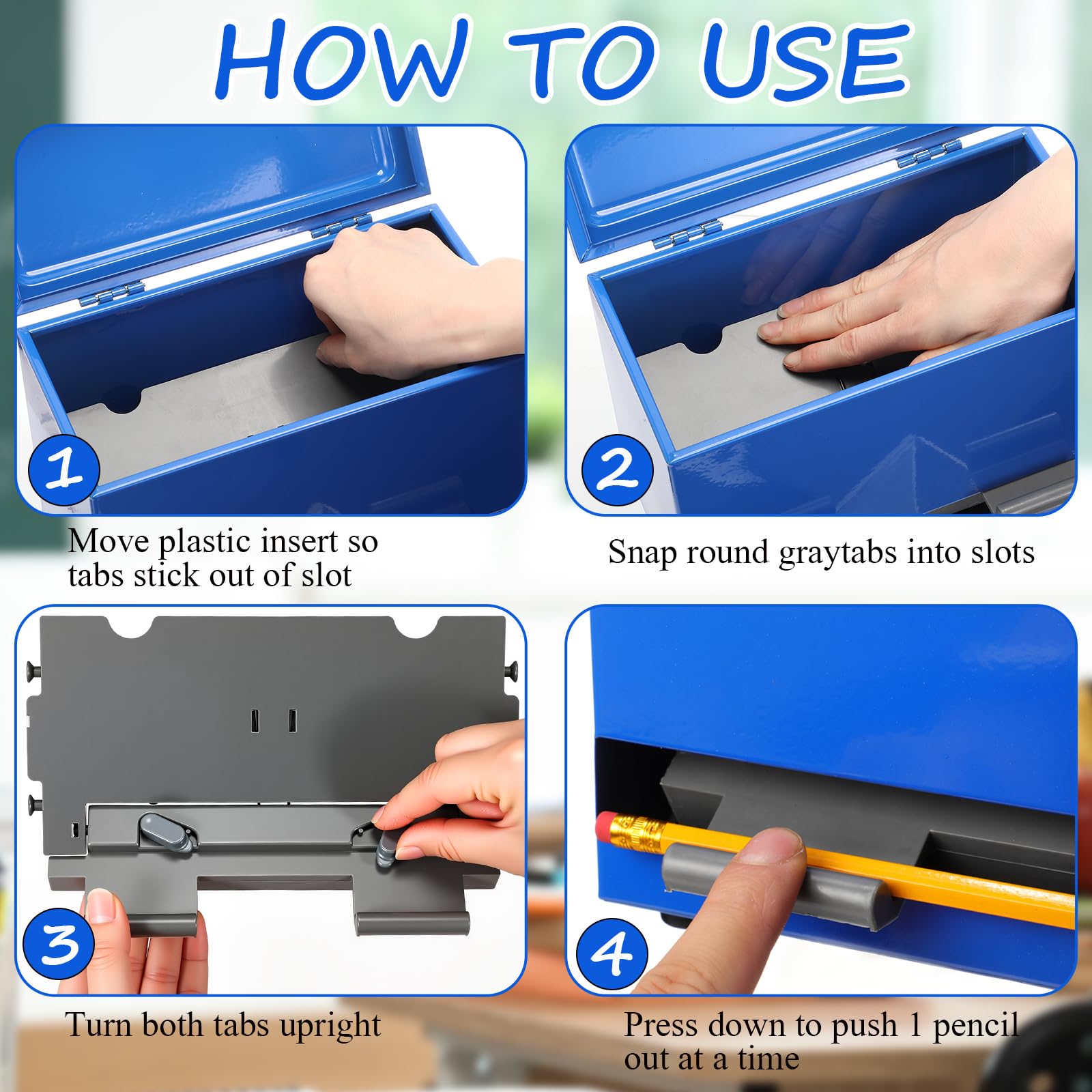 HOW TO USE

1

Move plastic insert so tabs stick out of slot

2

Snap round graytabs into slots

3

Turn both tabs upright

4

Press down to push 1 pencil out at a time