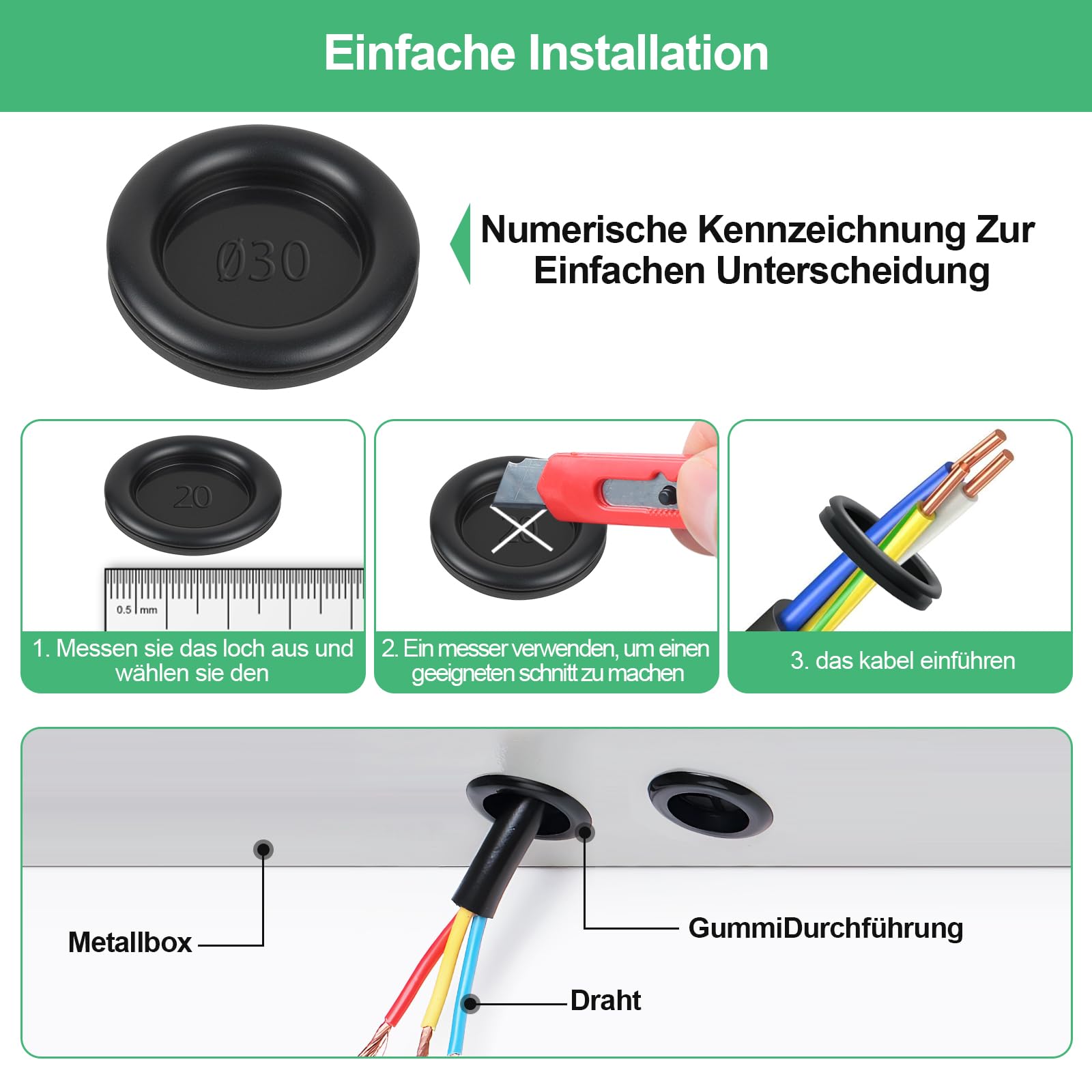 Einfache Installation

Ø30

Numerische Kennzeichnung Zur Einfachen Unterscheidung

20

0.5 mm

1. Messen sie das loch aus und wählen sie den

2. Ein messer verwenden, um einen geeigneten schnitt zu machen

3. das kabel einführen

Metallbox

GummiDurchführung

Draht