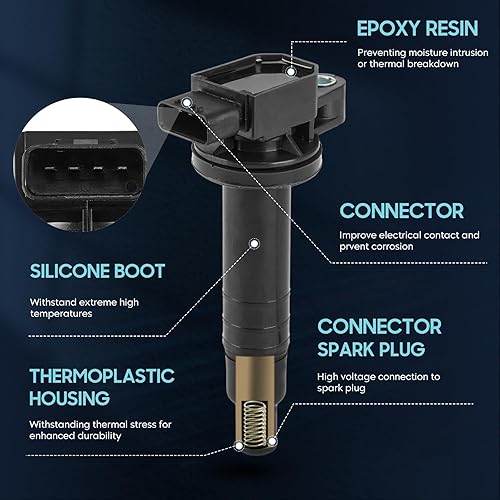 EPOXY RESIN

Preventing moisture intrusion or thermal breakdown

CONNECTOR

Improve electrical contact and prvent corrosion

SILICONE BOOT

Withstand extreme high temperatures

CONNECTOR SPARK PLUG

High voltage connection to spark plug

THERMOPLASTIC HOUSING

Withstanding thermal stress for enhanced durability