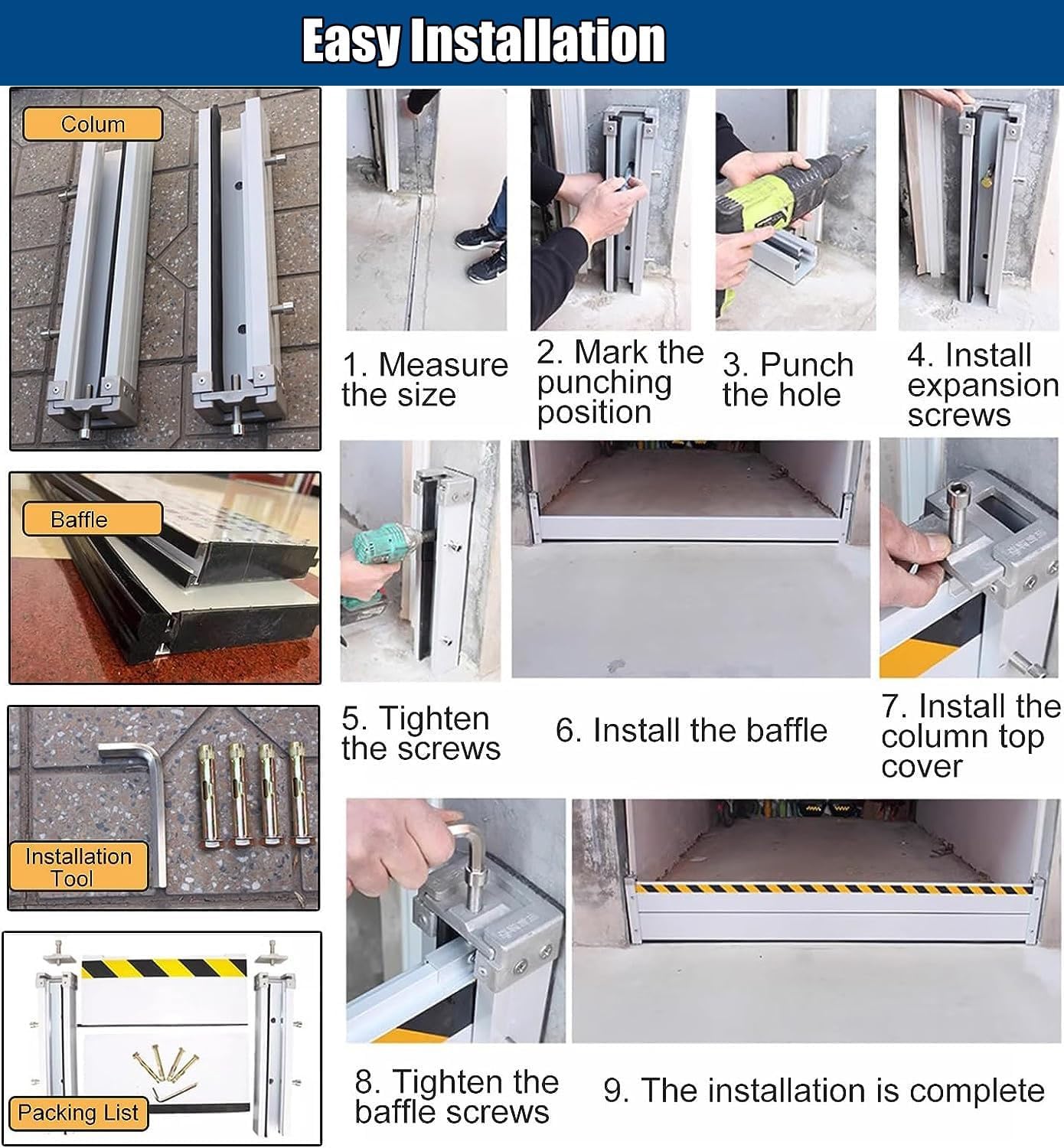 Easy Installation

Colum

Baffle

Installation Tool

Packing List

1. Measure the size

2. Mark the punching position

3. Punch the hole

4. Install expansion screws

5. Tighten the screws

6. Install the baffle

7. Install the column top cover

8. Tighten the baffle screws

9. The installation is complete