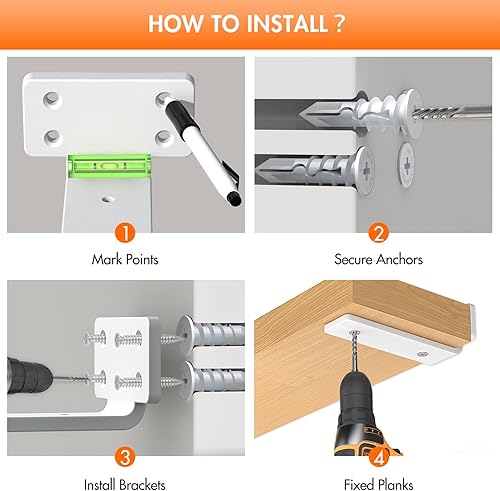 HOW TO INSTALL ?

1
Mark Points

2
Secure Anchors

3
Install Brackets

4
Fixed Planks