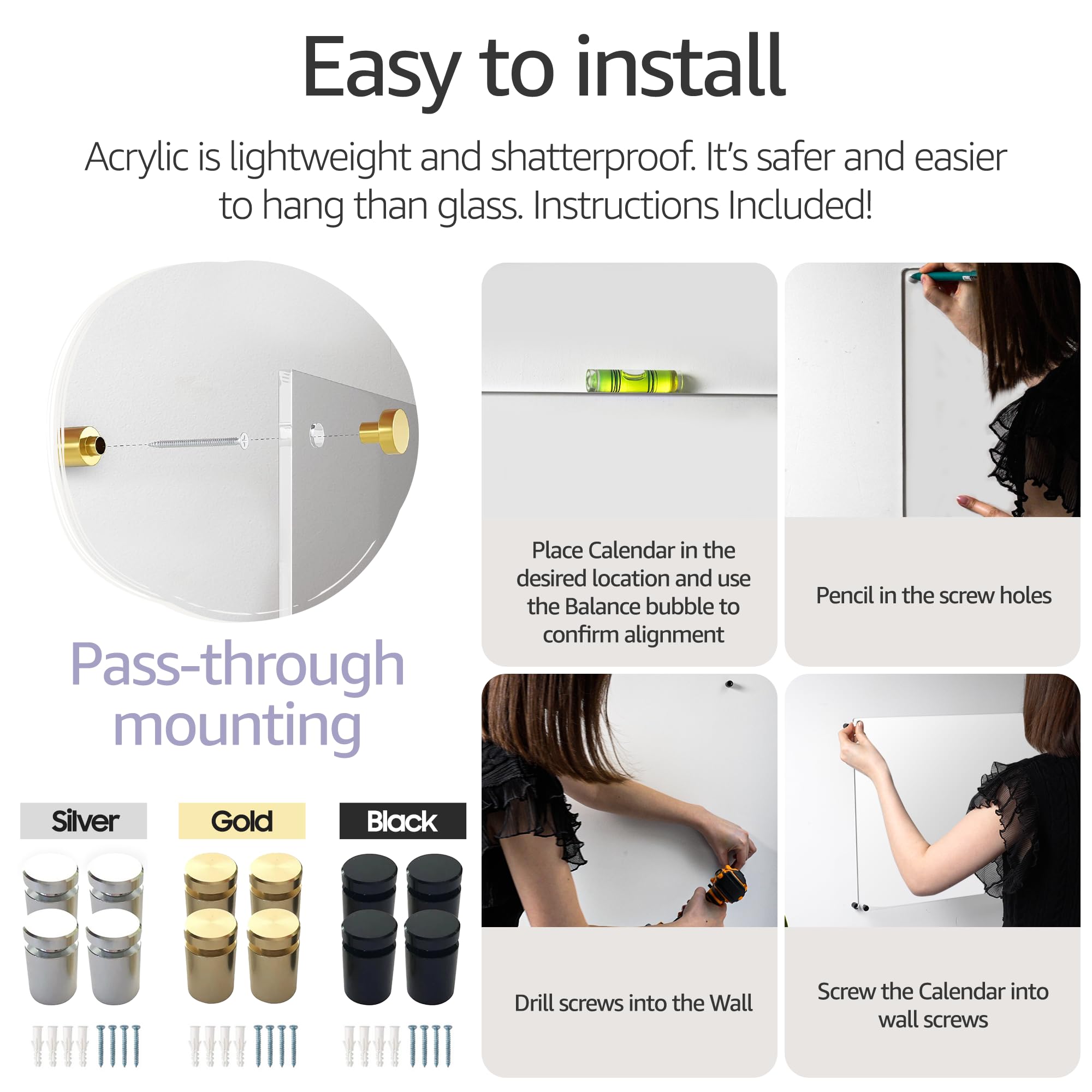 Easy to install

Acrylic is lightweight and shatterproof. It's safer and easier to hang than glass. Instructions Included!

Pass-through mounting

Silver

Gold

Black

Place Calendar in the desired location and use the Balance bubble to confirm alignment

Pencil in the screw holes

Drill screws into the Wall

Screw the Calendar into wall screws