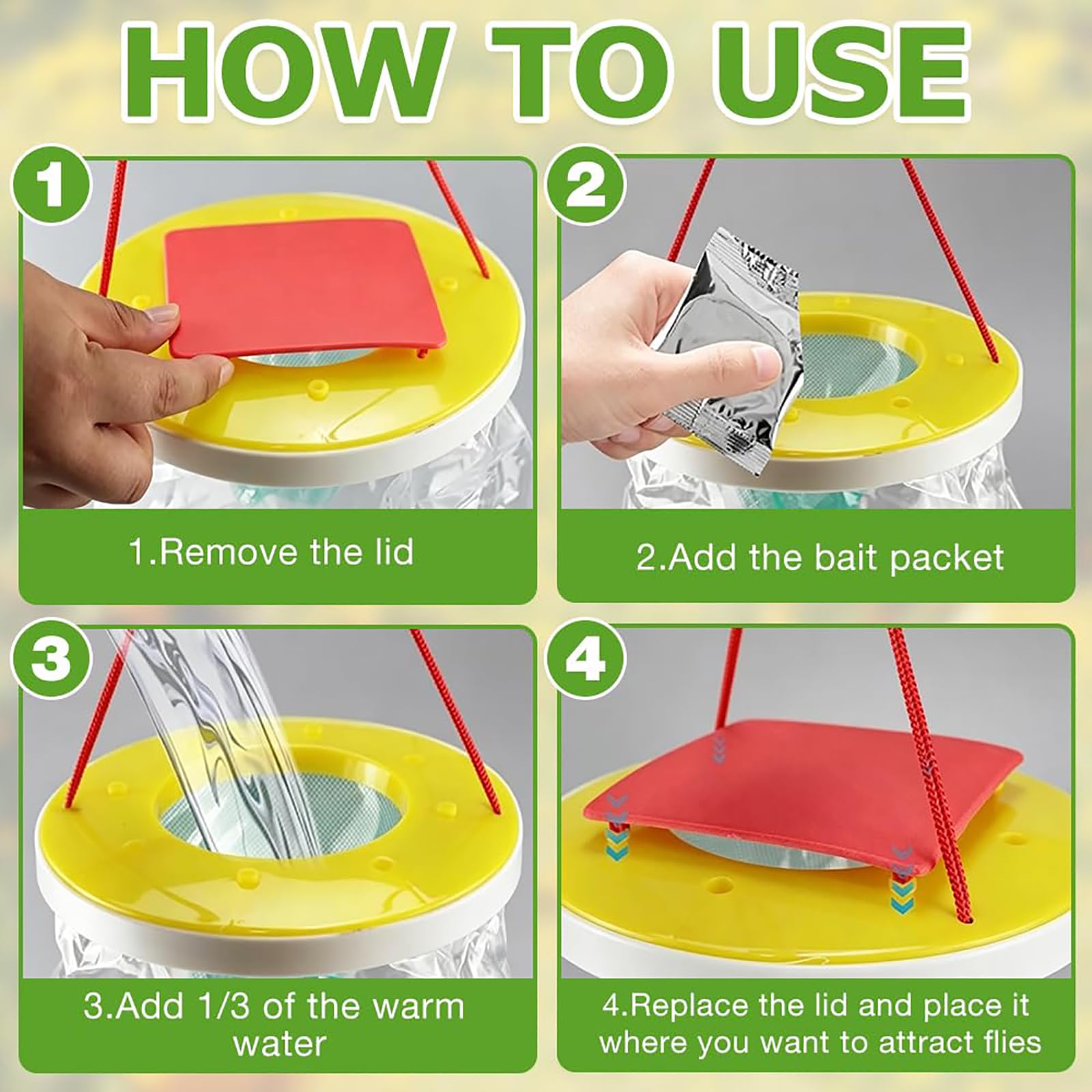 HOW TO USE

1

1.Remove the lid

2

2.Add the bait packet

3

3.Add 1/3 of the warm water

4

4.Replace the lid and place it where you want to attract flies