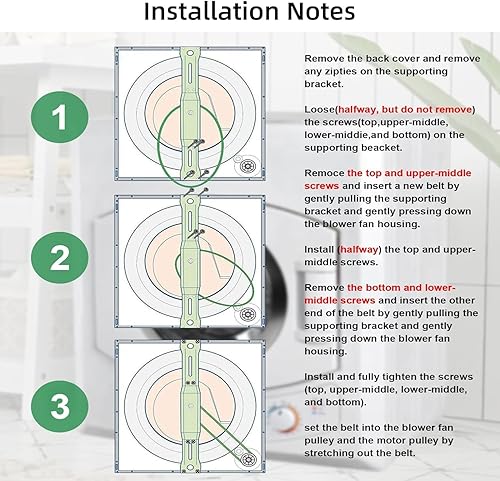 Installation Notes

1

2

3

Remove the back cover and remove any zipties on the supporting bracket.

Loose(halfway, but do not remove) the screws(top,upper-middle, lower-middie,and bottom) on the supporting beacket.

Remoce the top and upper-middle screws and insert a new belt by gently pulling the supporting bracket and gently pressing down the blower fan housing.

Install (halfway) the top and upper-middle screws.

Remove the bottom and lower-middle screws and insert the other end of the belt by gently pulling the supporting bracket and gently pressing down the blower fan housing.

Install and fully tighten the screws (top, upper-middle, lower-middle, and bottom).

set the belt into the blower fan pulley and the motor pulley by stretching out the belt.