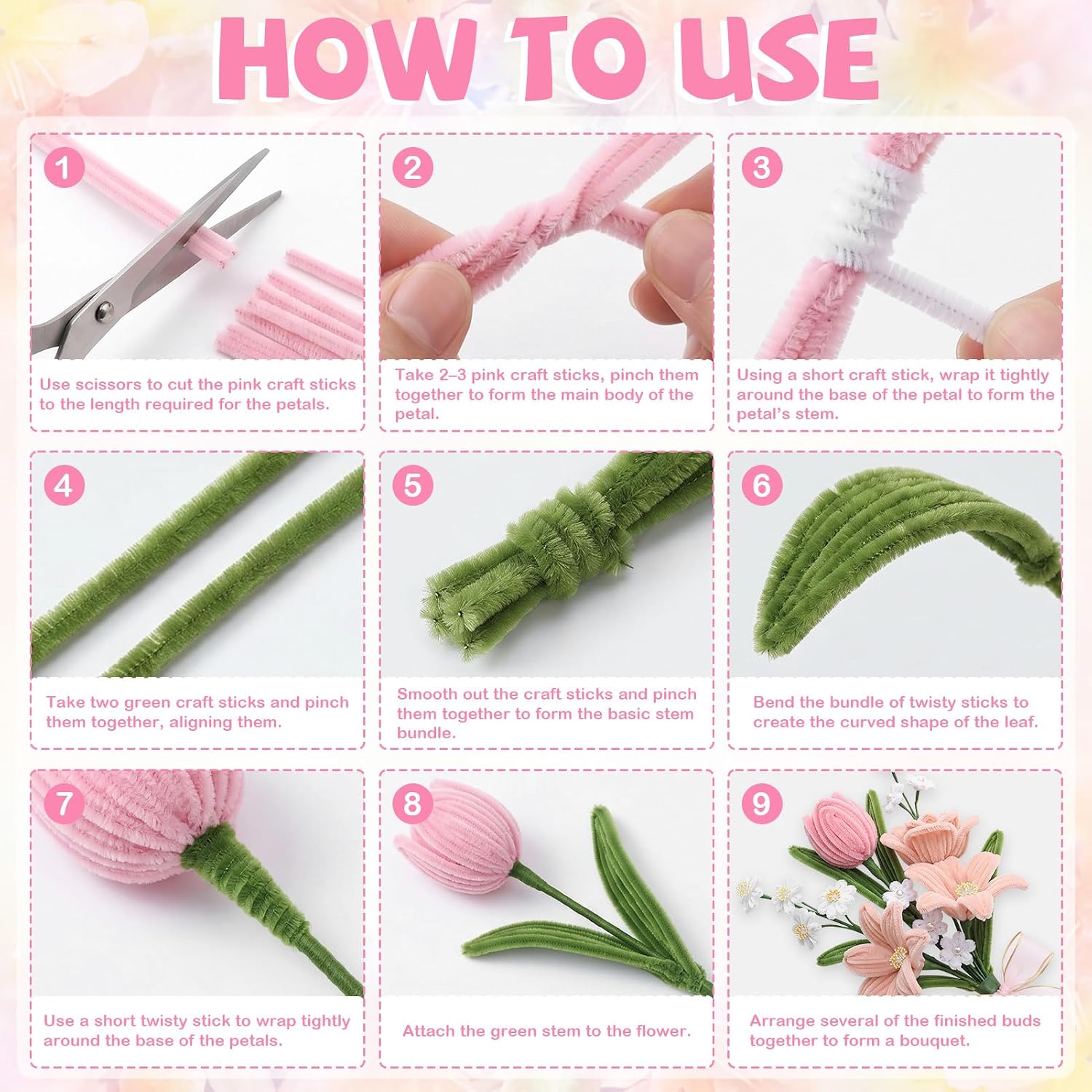 HOW TO USE

1

Use scissors to cut the pink craft sticks to the length required for the petals.

2

Take 2–3 pink craft sticks, pinch them together to form the main body of the petal.

3

Using a short craft stick, wrap it tightly around the base of the petal to form the petal's stem.

4

Take two green craft sticks and pinch them together, aligning them.

5

Smooth out the craft sticks and pinch them together to form the basic stem bundle.

6

Bend the bundle of twisty sticks to create the curved shape of the leaf.

7

Use a short twisty stick to wrap tightly around the base of the petals.

8

Attach the green stem to the flower.

9

Arrange several of the finished buds together to form a bouquet.