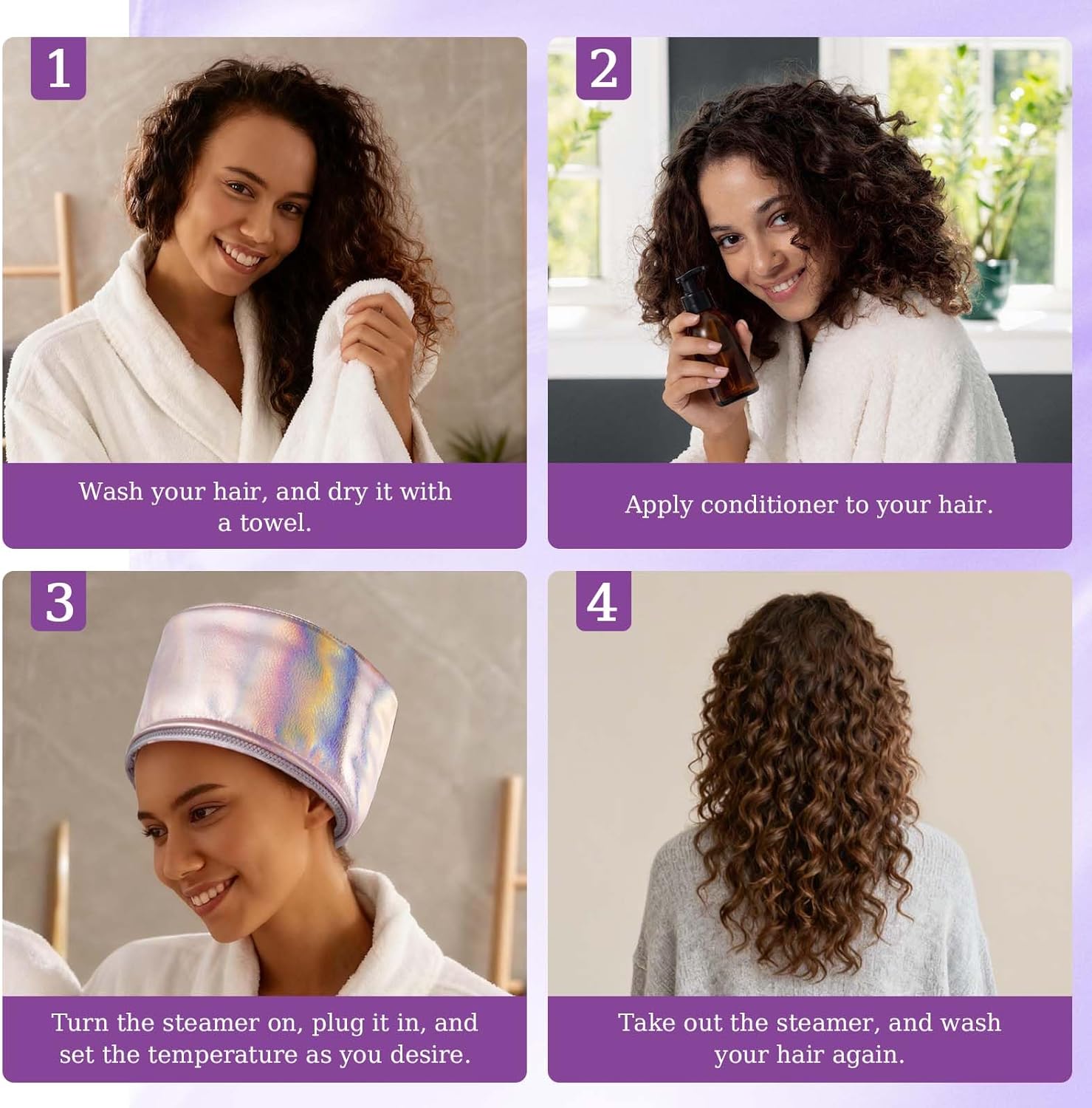 1

Wash your hair, and dry it with a towel.

2

Apply conditioner to your hair.

3

Turn the steamer on, plug it in, and set the temperature as you desire.

4

Take out the steamer, and wash your hair again.