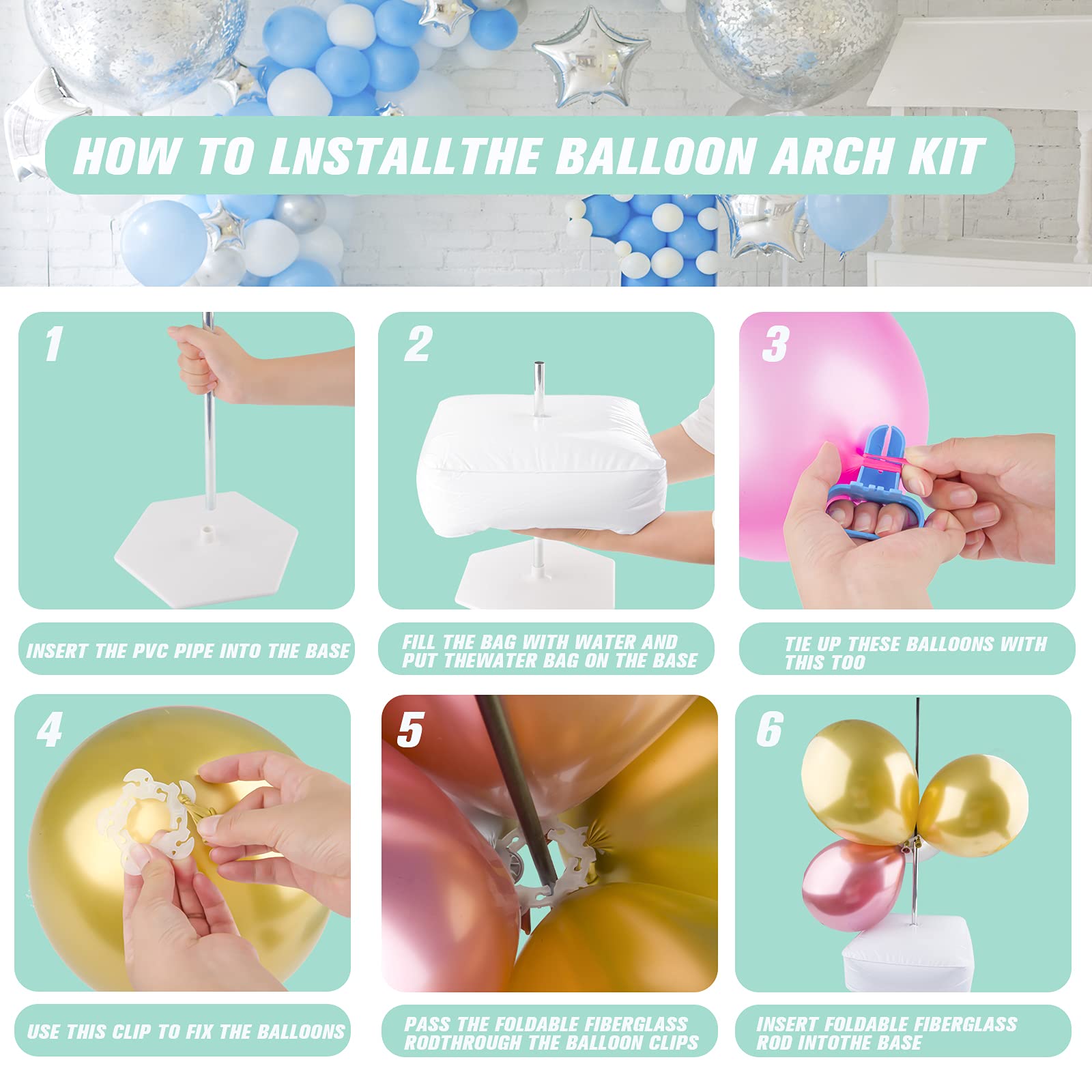 HOW TO LNSTALLTHE BALLOON ARCH KIT

1

INSERT THE PVC PIPE INTO THE BASE

2

FILL THE BAG WITH WATER AND PUT THEWATER BAG ON THE BASE

3

TIE UP THESE BALLOONS WITH THIS TOO

4

USE THIS CLIP TO FIX THE BALLOONS

5

PASS THE FOLDABLE FIBERGLASS RODTHROUGH THE BALLOON CLIPS

6

INSERT FOLDABLE FIBERGLASS ROD INTOTHE BASE