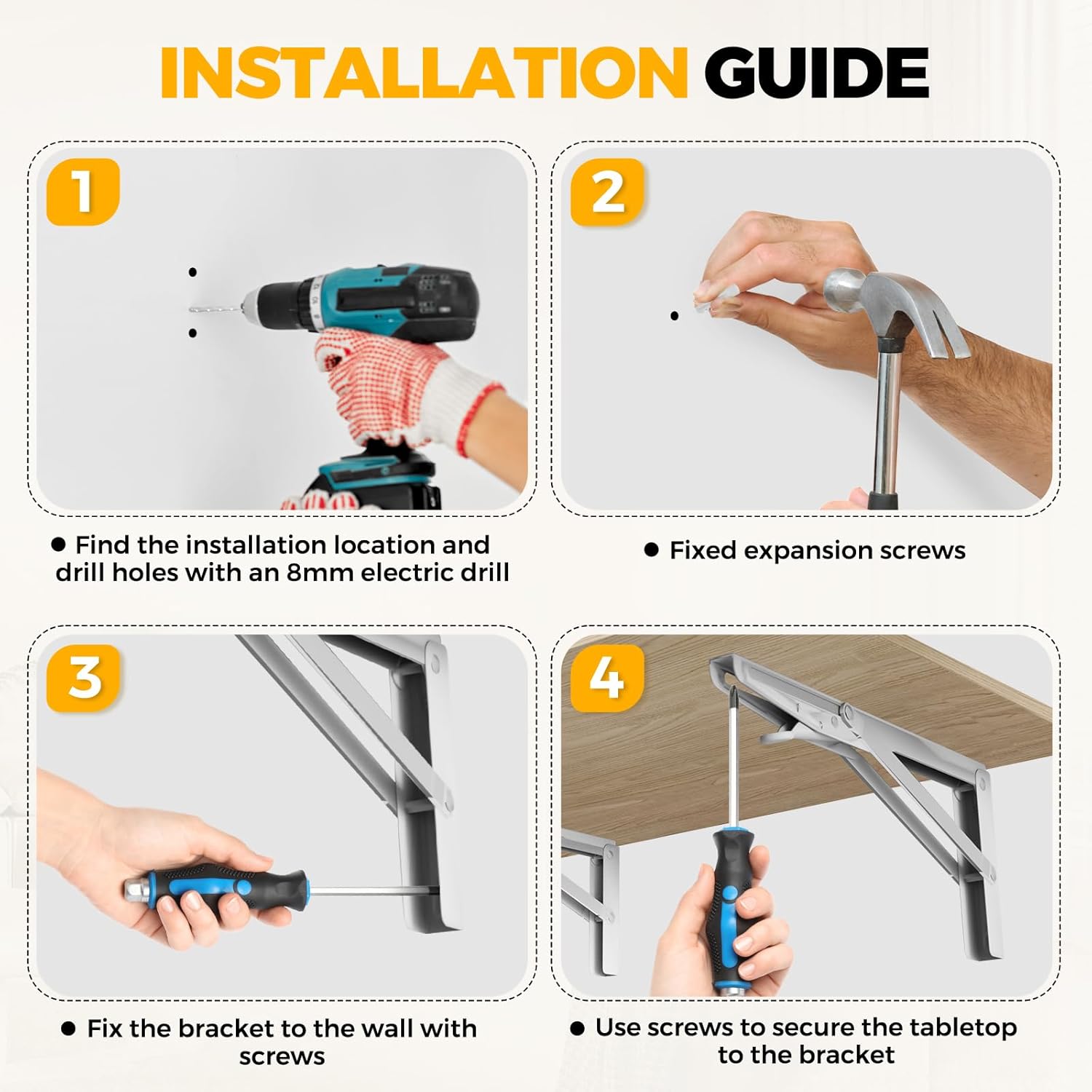 INSTALLATION GUIDE

1

● Find the installation location and drill holes with an 8mm electric drill

2

● Fixed expansion screws

3

● Fix the bracket to the wall with screws

4

● Use screws to secure the tabletop to the bracket