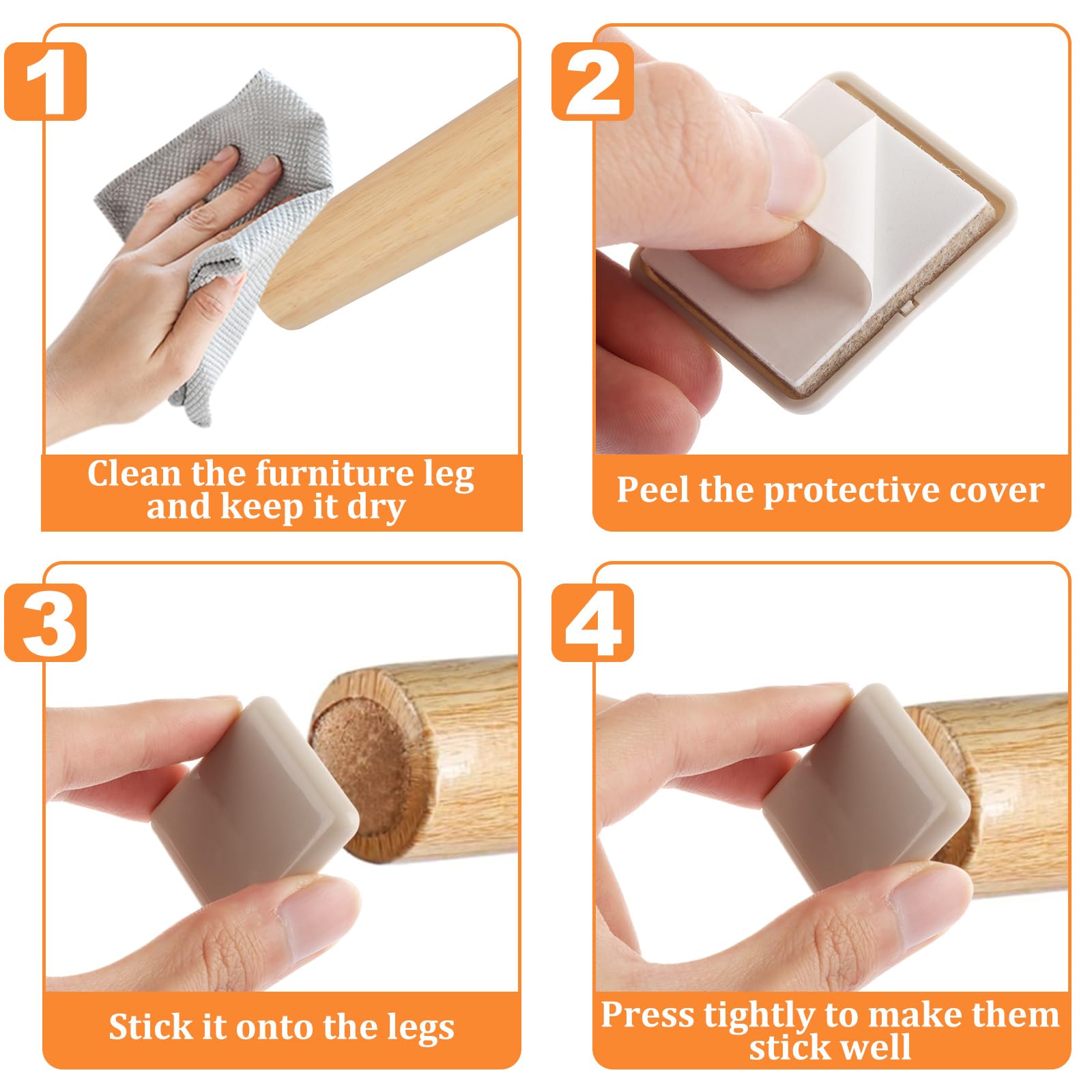 1

Clean the furniture leg and keep it dry

2

Peel the protective cover

3

Stick it onto the legs

4

Press tightly to make them stick well