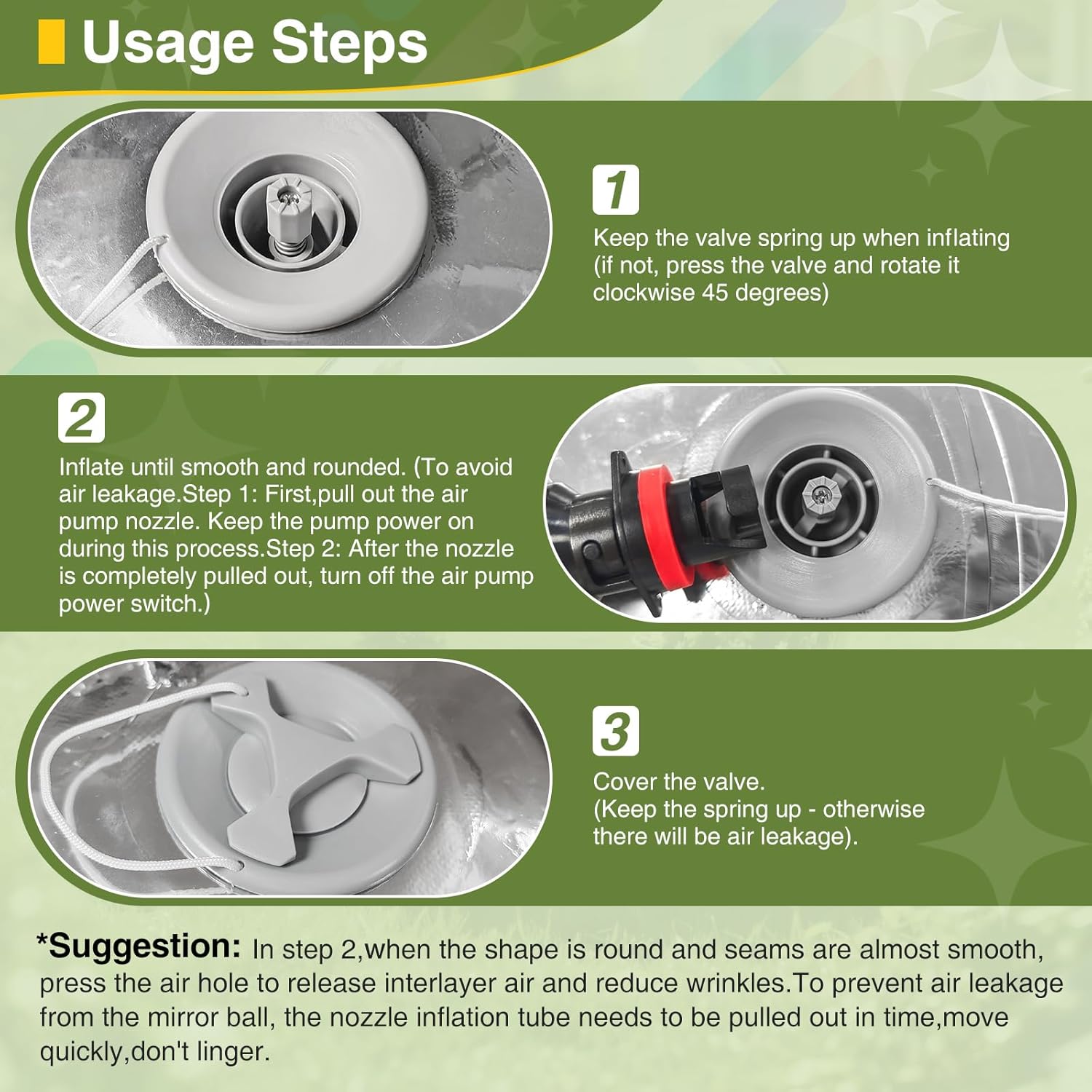 Usage Steps

1

Keep the valve spring up when inflating (if not, press the valve and rotate it clockwise 45 degrees)

2

Inflate until smooth and rounded. (To avoid air leakage.Step 1: First,pull out the air pump nozzle. Keep the pump power on during this process.Step 2: After the nozzle is completely pulled out, turn off the air pump power switch.)

3

Cover the valve.
(Keep the spring up - otherwise there will be air leakage).

*Suggestion: In step 2,when the shape is round and seams are almost smooth, press the air hole to release interlayer air and reduce wrinkles.To prevent air leakage from the mirror ball, the nozzle inflation tube needs to be pulled out in time,move quickly,don't linger.