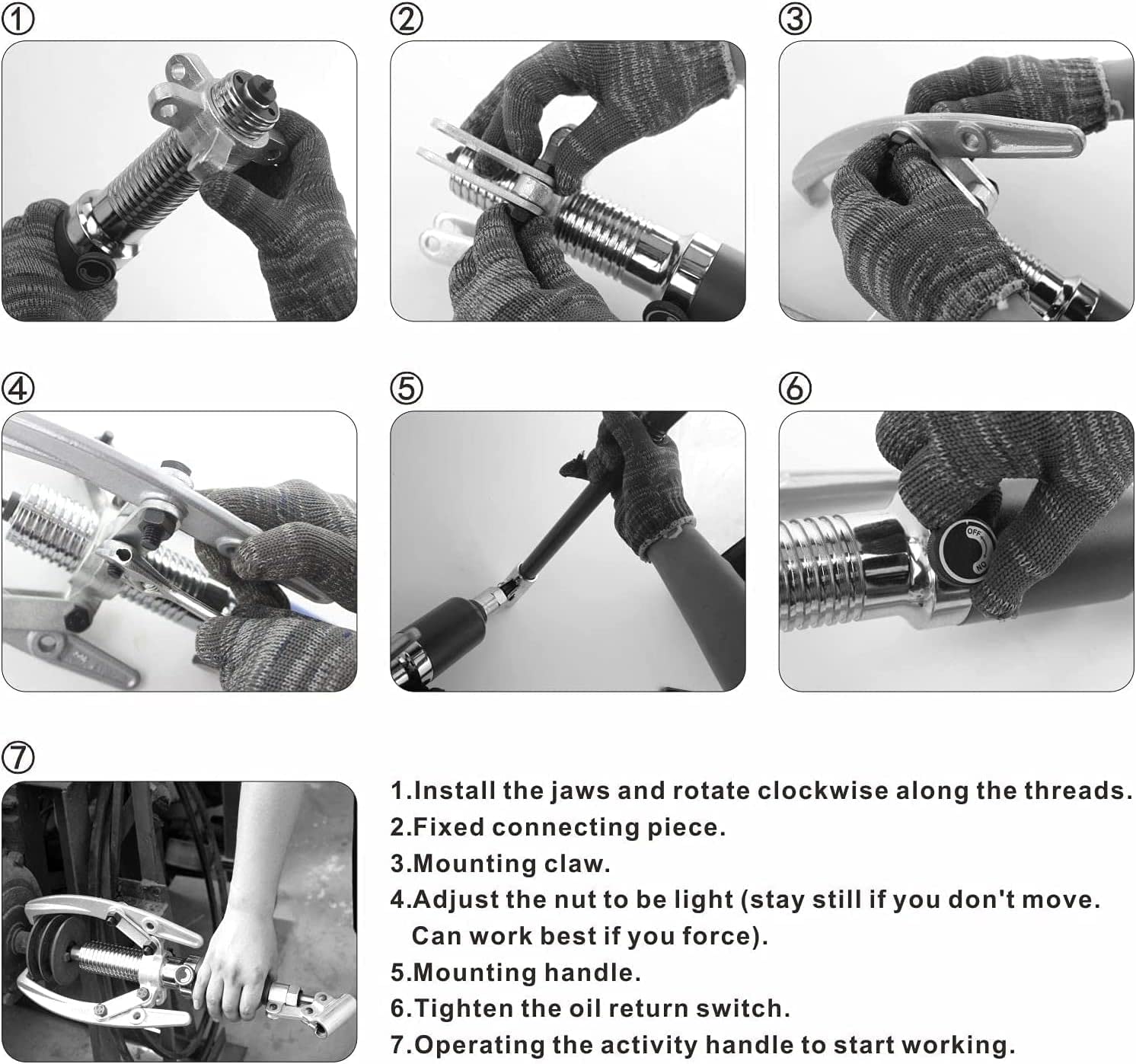 ①

②

③

④

⑤

⑥

OFF
ON

⑦

1.Install the jaws and rotate clockwise along the threads.
2.Fixed connecting piece.
3.Mounting claw.
4.Adjust the nut to be light (stay still if you don't move. Can work best if you force).
5.Mounting handle.
6.Tighten the oil return switch.
7.Operating the activity handle to start working.