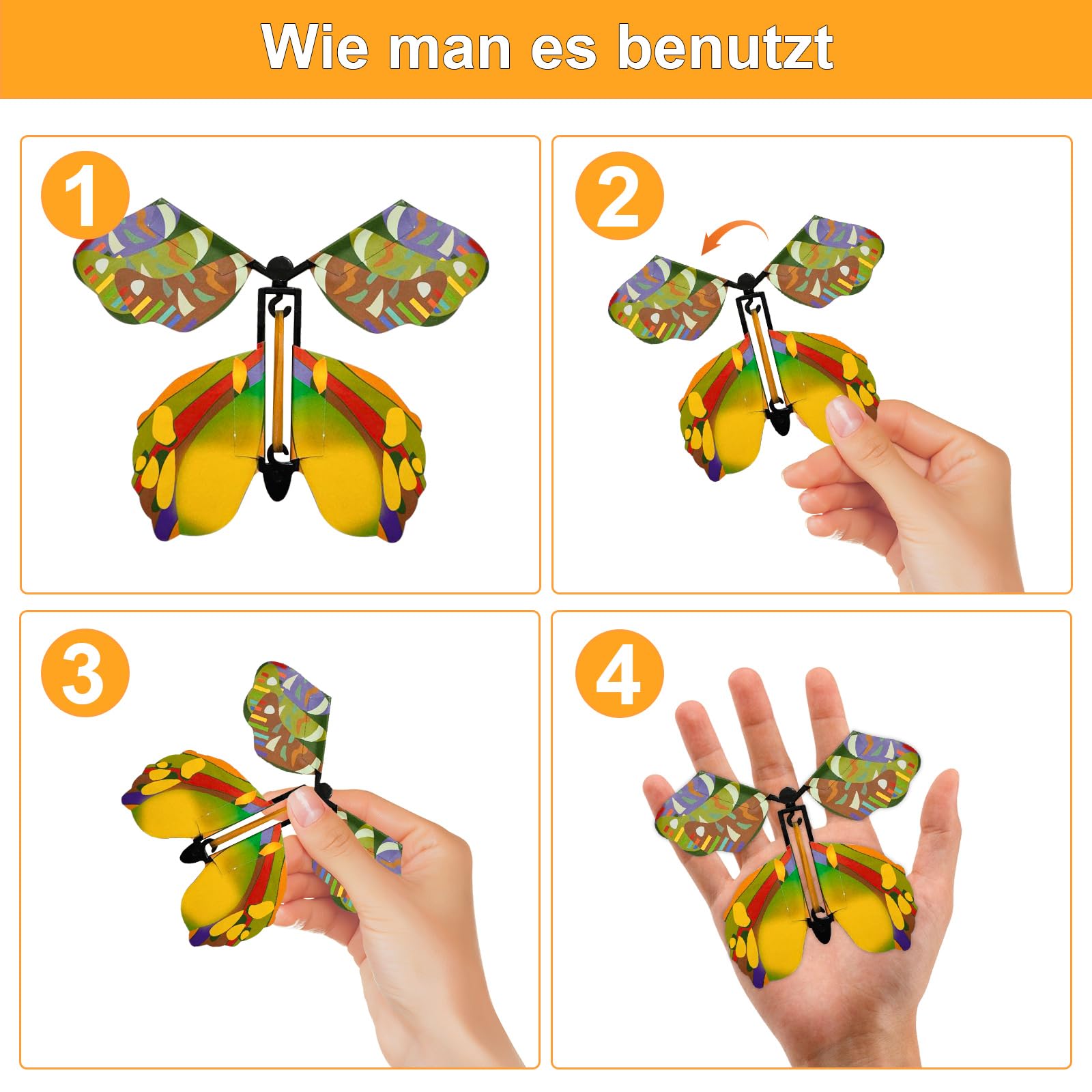 Wie man es benutzt

1

2

3

4