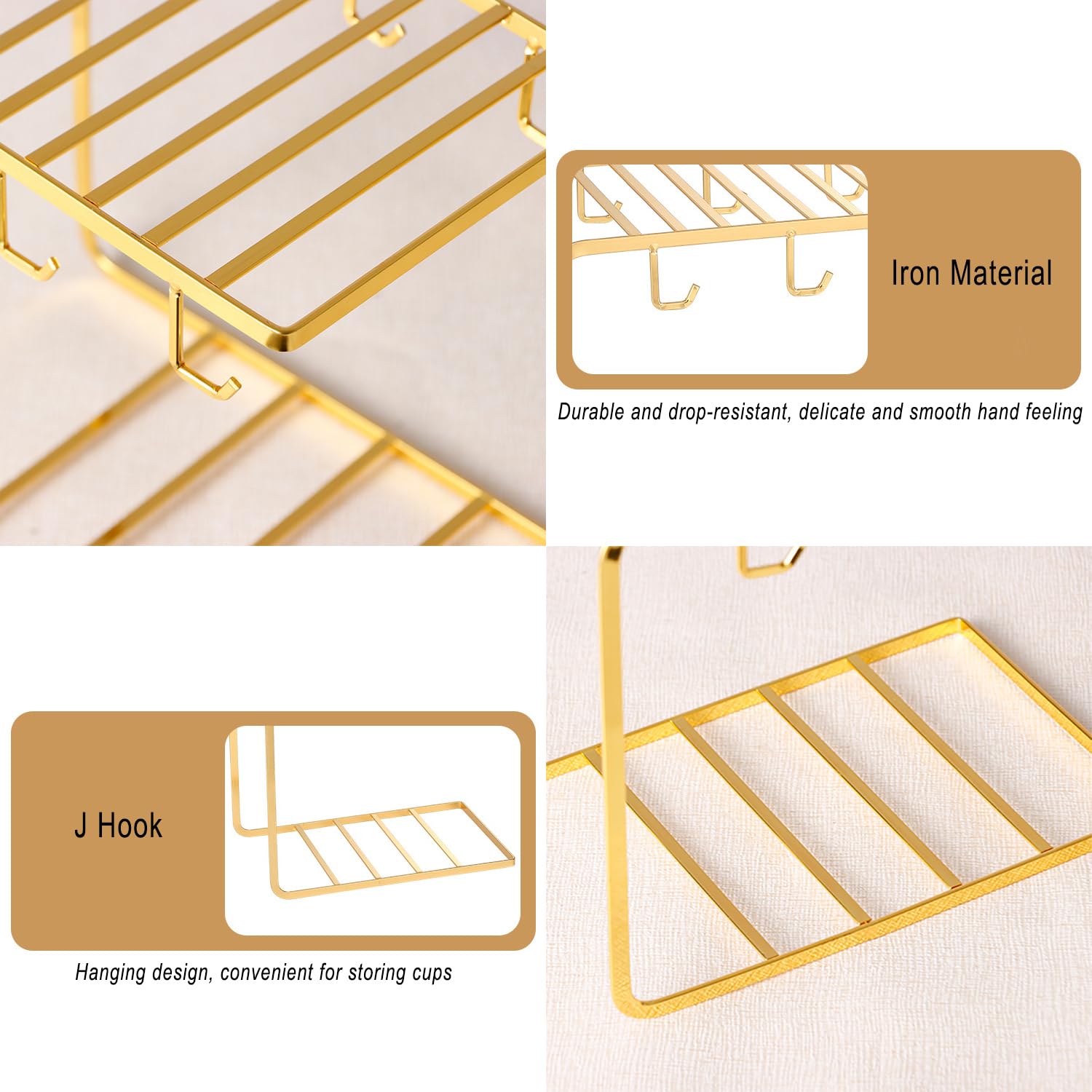 Iron Material

Durable and drop-resistant, delicate and smooth hand feeling

J Hook

Hanging design, convenient for storing cups