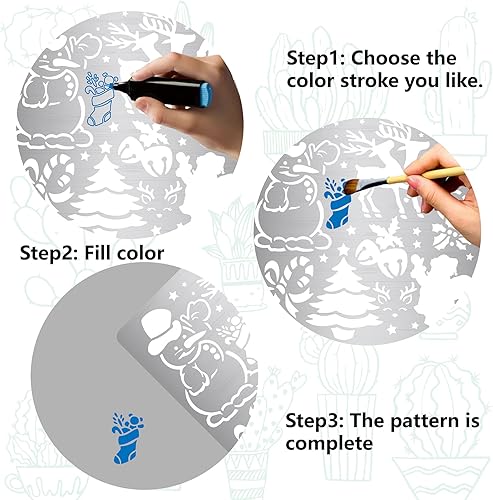 Step1: Choose the color stroke you like.

Step2: Fill color

Step3: The pattern is complete