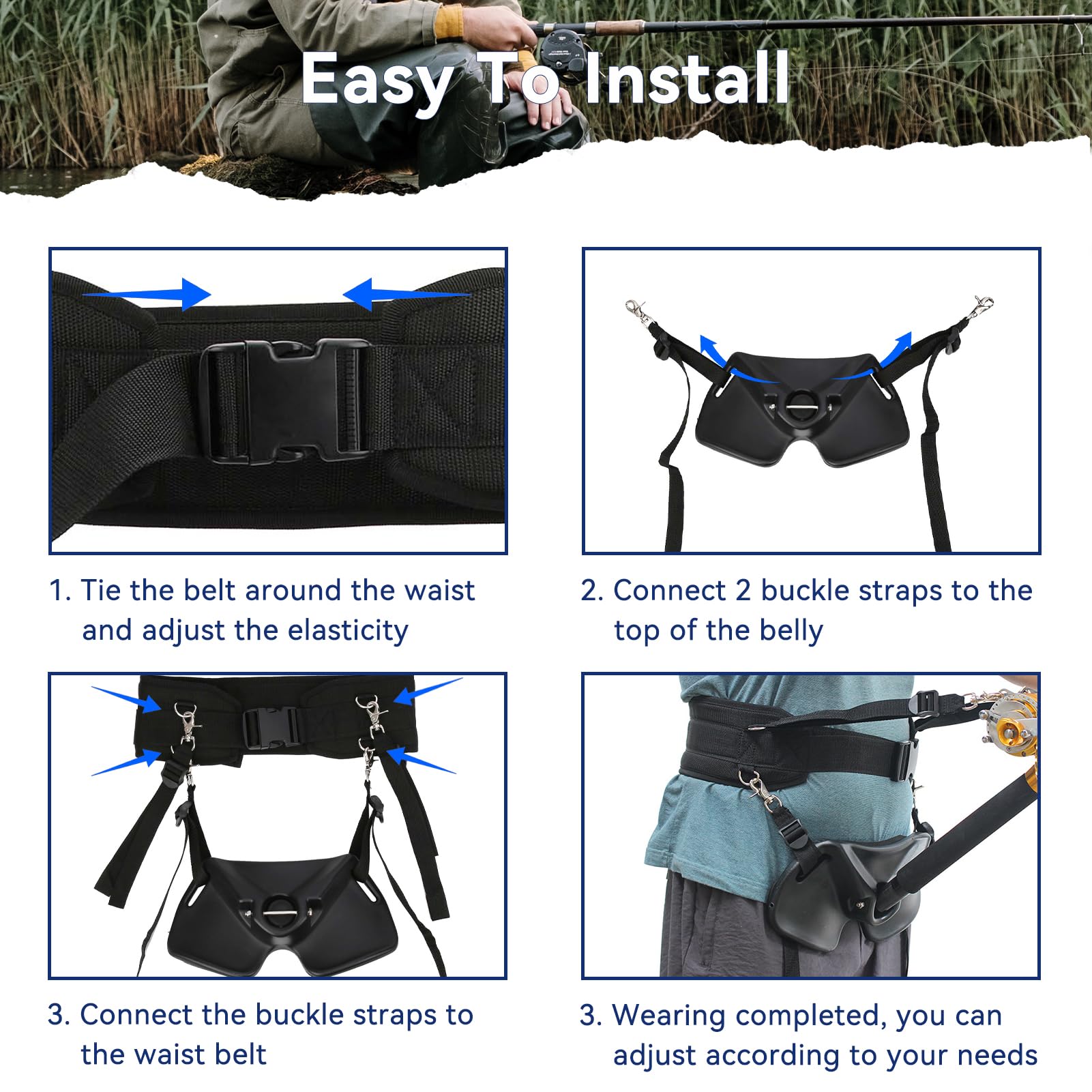 Easy To Install

1. Tie the belt around the waist and adjust the elasticity

2. Connect 2 buckle straps to the top of the belly

3. Connect the buckle straps to the waist belt

3. Wearing completed, you can adjust according to your needs