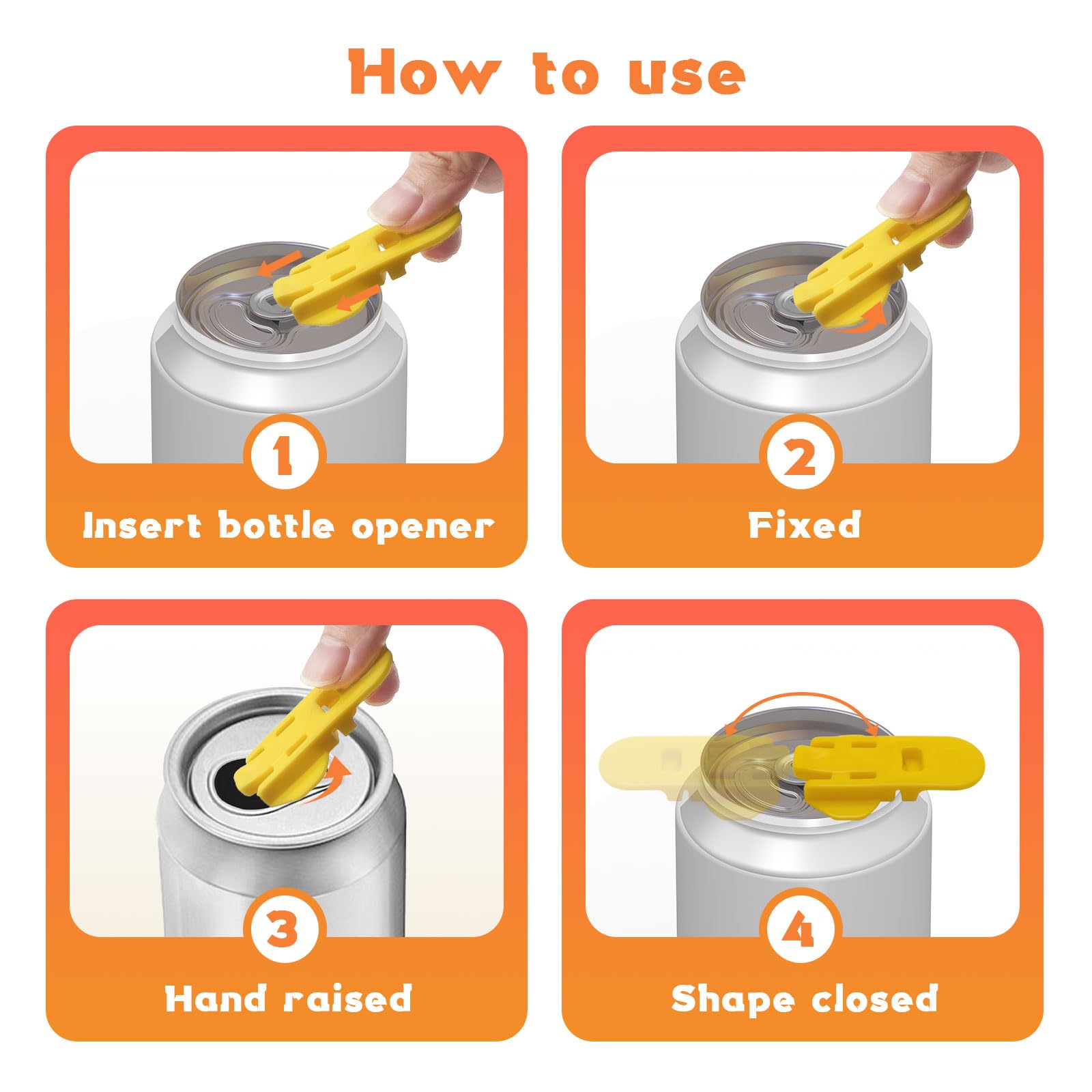 How to use

1

Insert bottle opener

2

Fixed

3

Hand raised

4

Shape closed