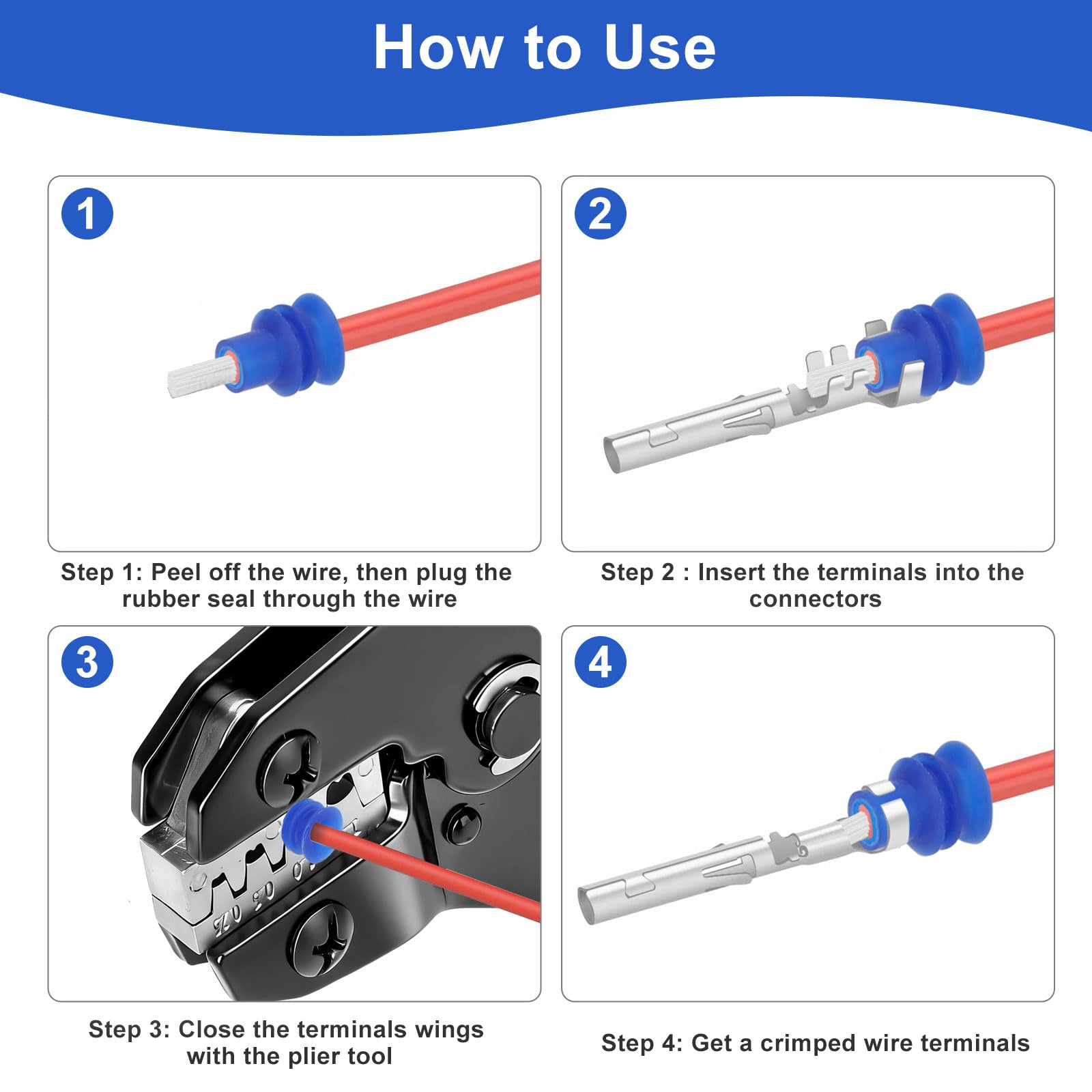 How to Use

1

Step 1: Peel off the wire, then plug the rubber seal through the wire

2

Step 2 : Insert the terminals into the connectors

3

Step 3: Close the terminals wings with the plier tool

4

Step 4: Get a crimped wire terminals