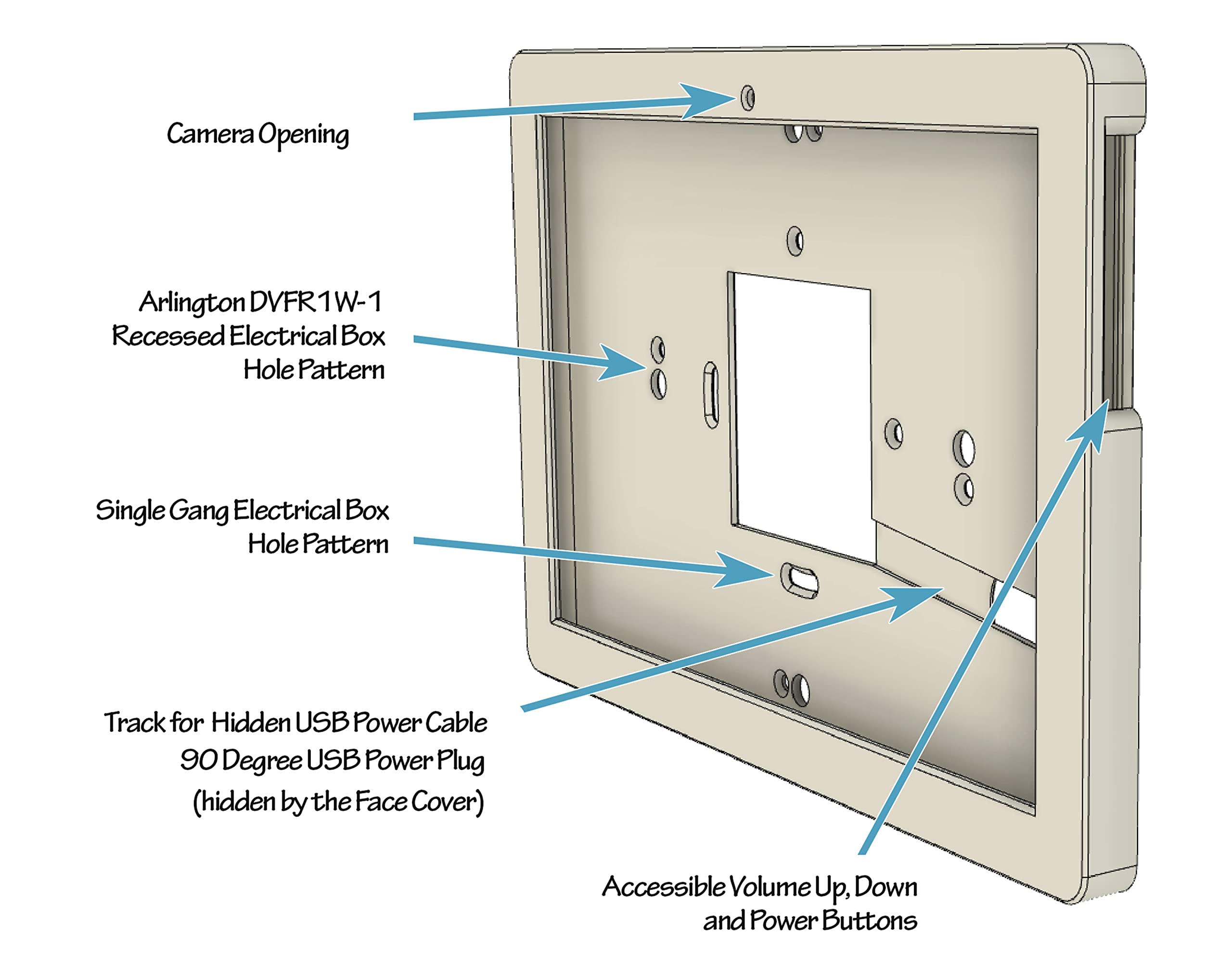 Camera Opening

Arlington DVFR1W-1
Recessed Electrical Box
Hole Pattern

Single Gang Electrical Box
Hole Pattern

Track for Hidden USB Power Cable
90 Degree USB Power Plug
(hidden by the Face Cover)

Accessible Volume Up, Down
and Power Buttons