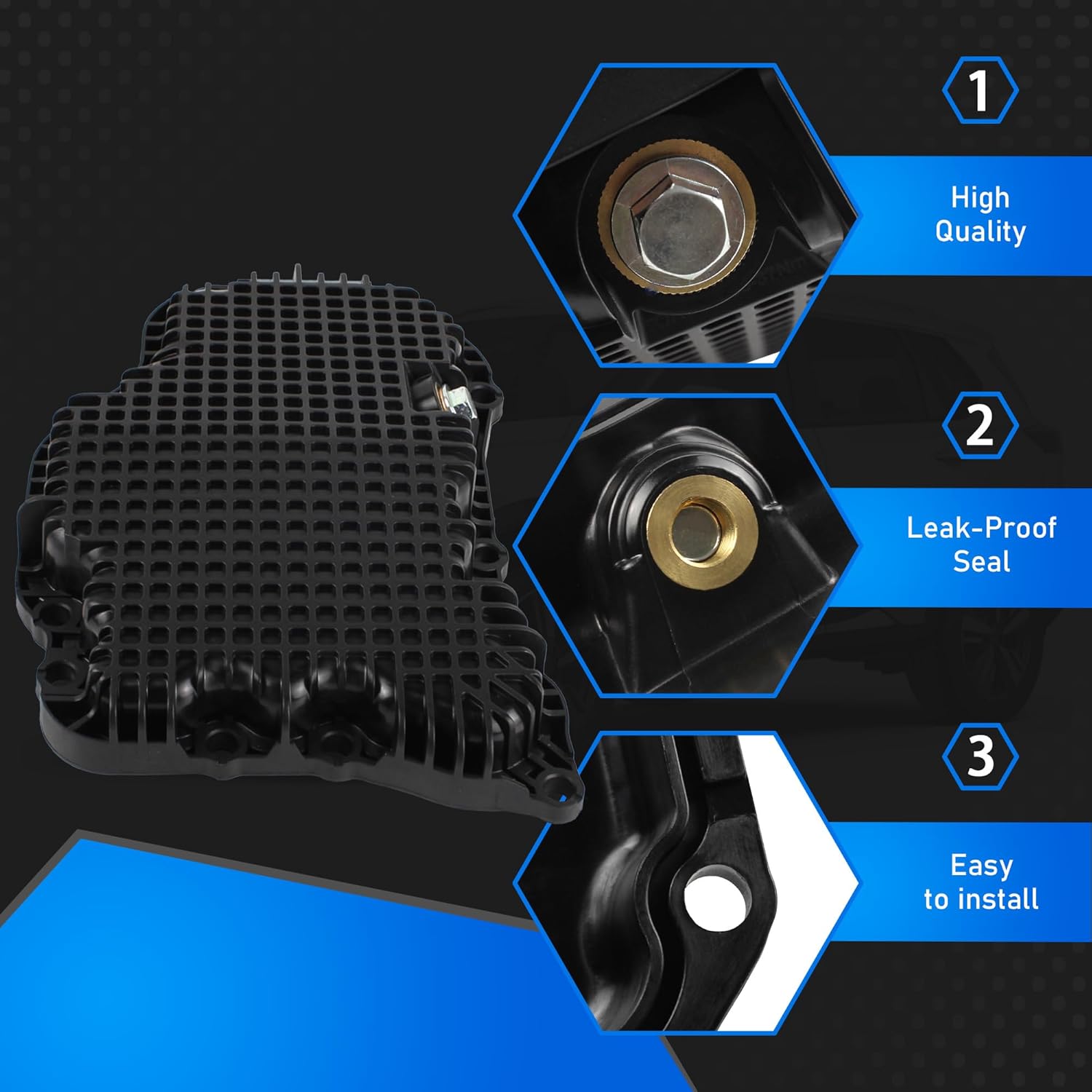 1

High Quality

2

Leak-Proof Seal

3

Easy to install